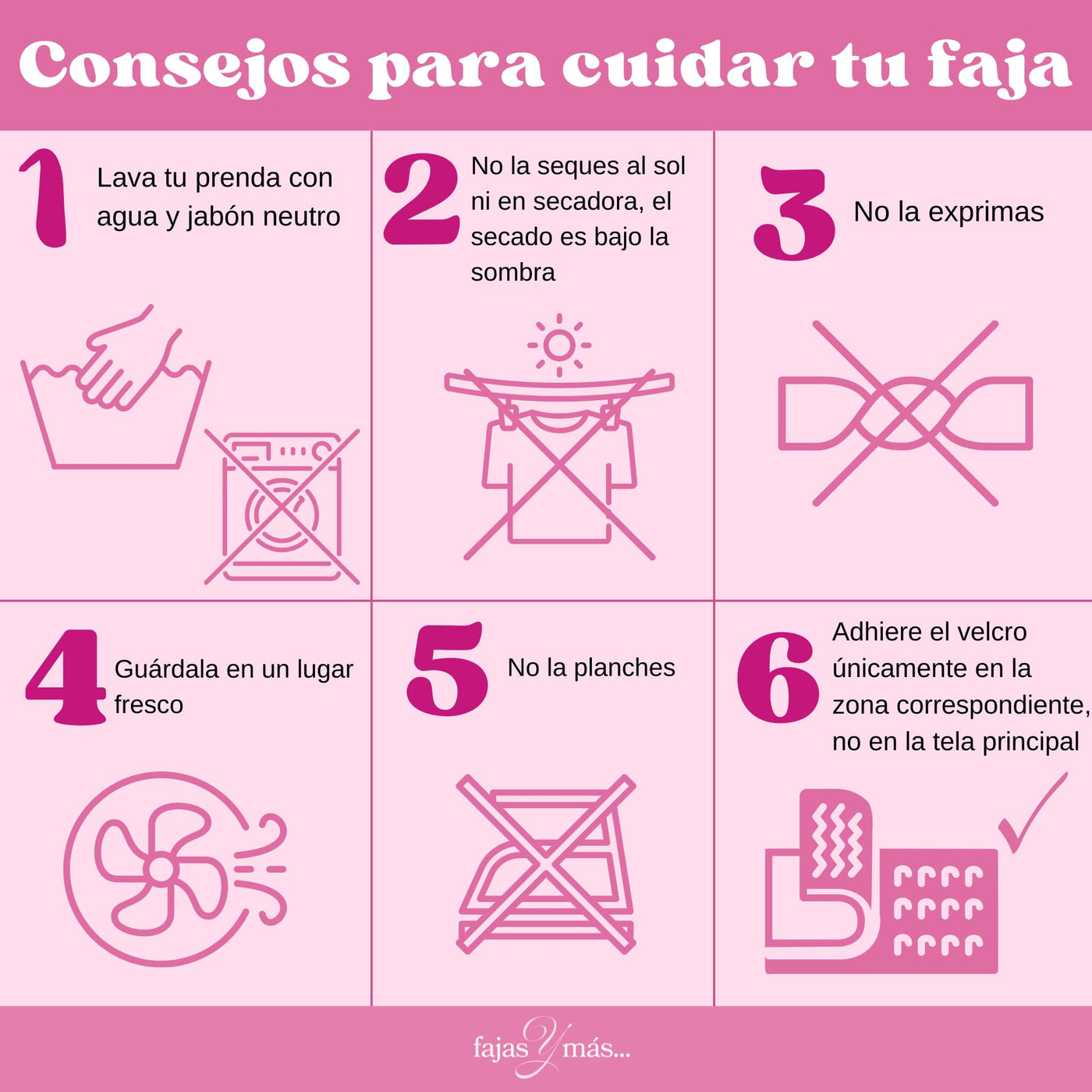 Consejos para cuidar tu faja

1 Lava tu prenda con agua y jabón neutro

2 No la seques al sol ni en secadora, el secado es bajo la sombra

3 No la exprimas

4 Guárdala en un lugar fresco

5 No la planches

6 Adhiere el velcro únicamente en la zona correspondiente, no en la tela principal

fajas Y más...