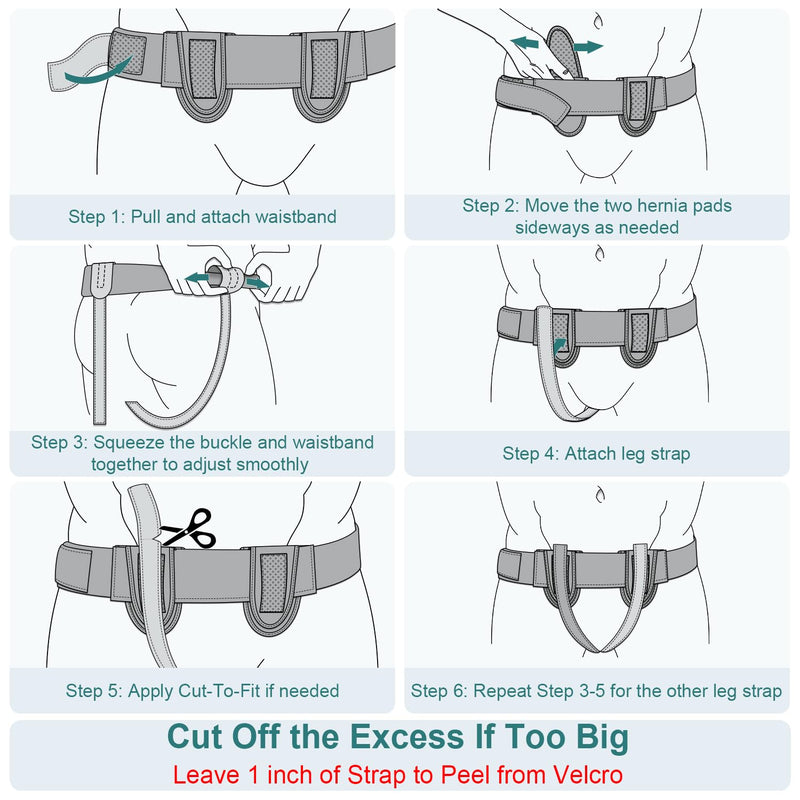 Step 1: Pull and attach waistband

Step 2: Move the two hernia pads sideways as needed

Step 3: Squeeze the buckle and waistband together to adjust smoothly

Step 4: Attach leg strap

Step 5: Apply Cut-To-Fit if needed

Step 6: Repeat Step 3-5 for the other leg strap

Cut Off the Excess If Too Big

Leave 1 inch of Strap to Peel from Velcro