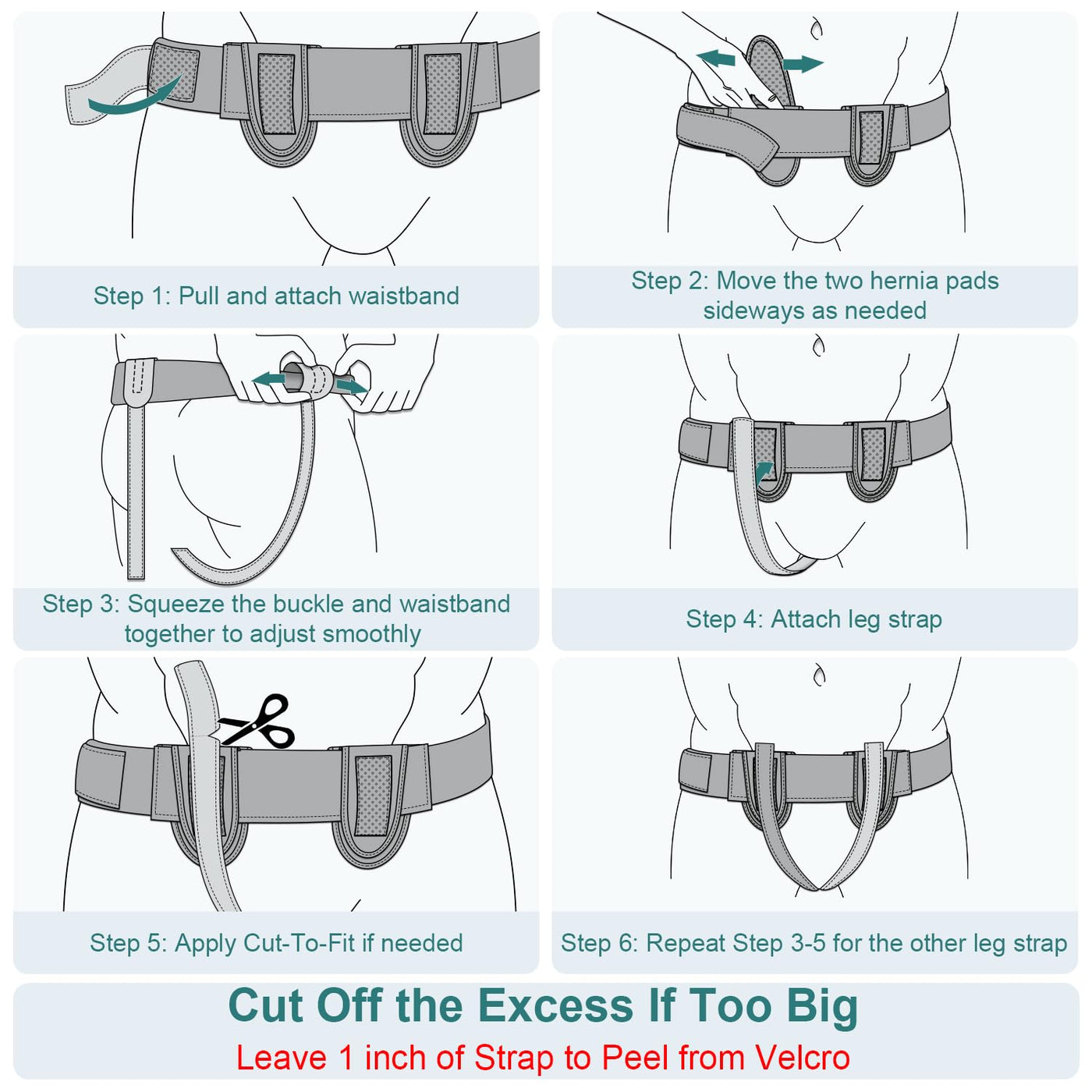 Step 1: Pull and attach waistband

Step 2: Move the two hernia pads sideways as needed

Step 3: Squeeze the buckle and waistband together to adjust smoothly

Step 4: Attach leg strap

Step 5: Apply Cut-To-Fit if needed

Step 6: Repeat Step 3-5 for the other leg strap

Cut Off the Excess If Too Big

Leave 1 inch of Strap to Peel from Velcro