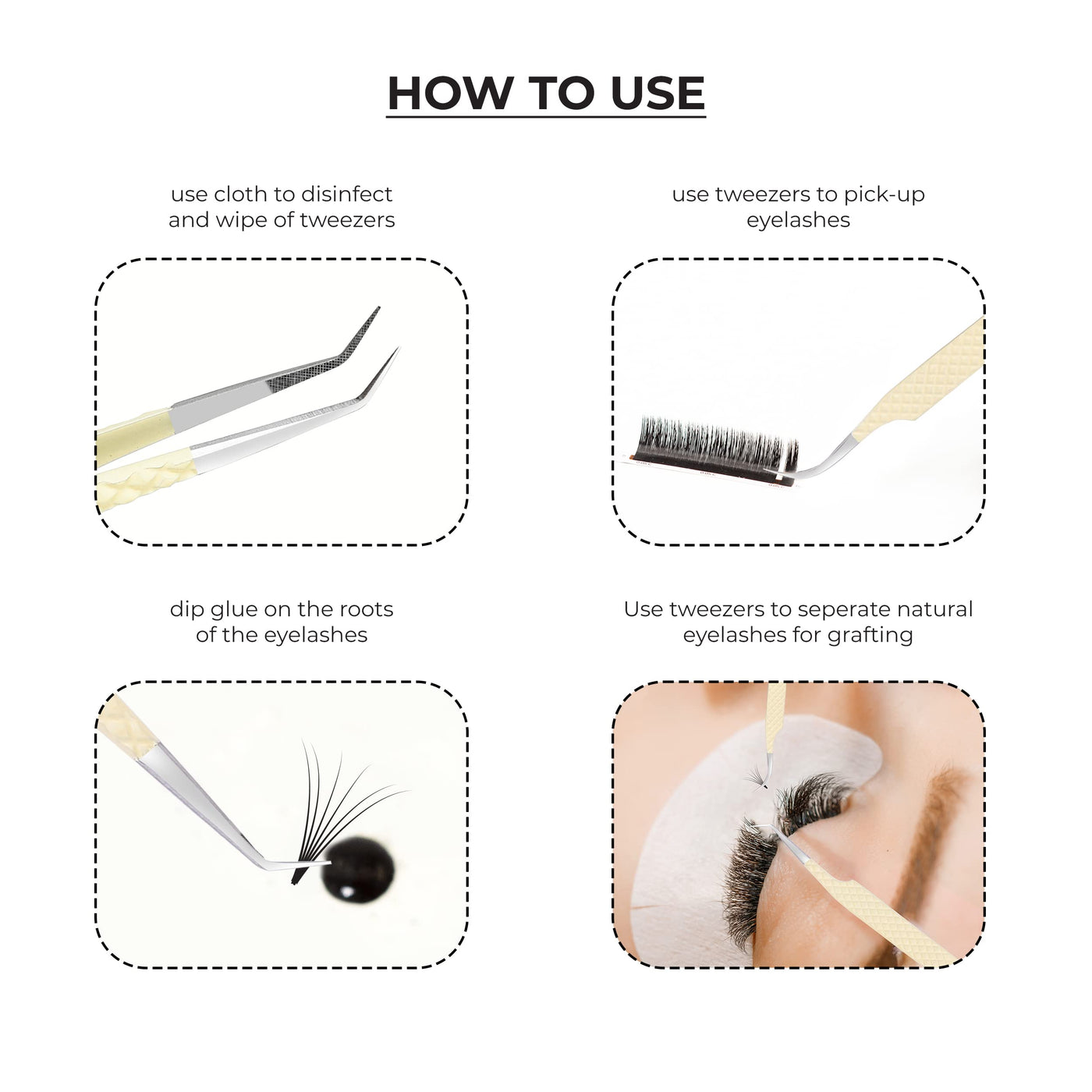 HOW TO USE

use cloth to disinfect and wipe of tweezers

use tweezers to pick-up eyelashes

dip glue on the roots of the eyelashes

Use tweezers to seperate natural eyelashes for grafting