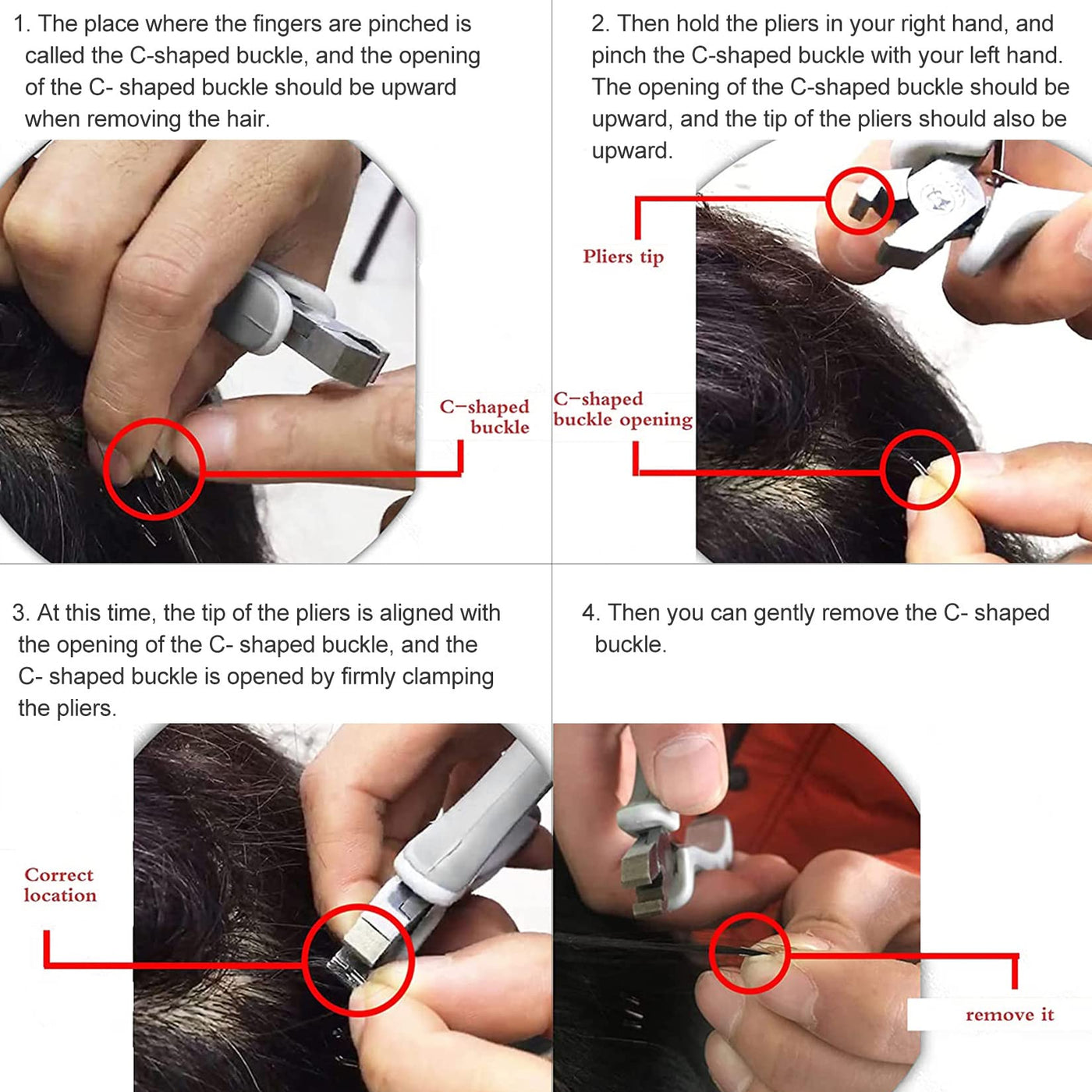 1. The place where the fingers are pinched is called the C-shaped buckle, and the opening of the C- shaped buckle should be upward when removing the hair.

C-shaped buckle

2. Then hold the pliers in your right hand, and pinch the C-shaped buckle with your left hand. The opening of the C-shaped buckle should be upward, and the tip of the pliers should also be upward.

Pliers tip

C-shaped buckle opening

3. At this time, the tip of the pliers is aligned with the opening of the C- shaped buckle, and the C- shaped buckle is opened by firmly clamping the pliers.

Correct location

4. Then you can gently remove the C- shaped buckle.

remove it