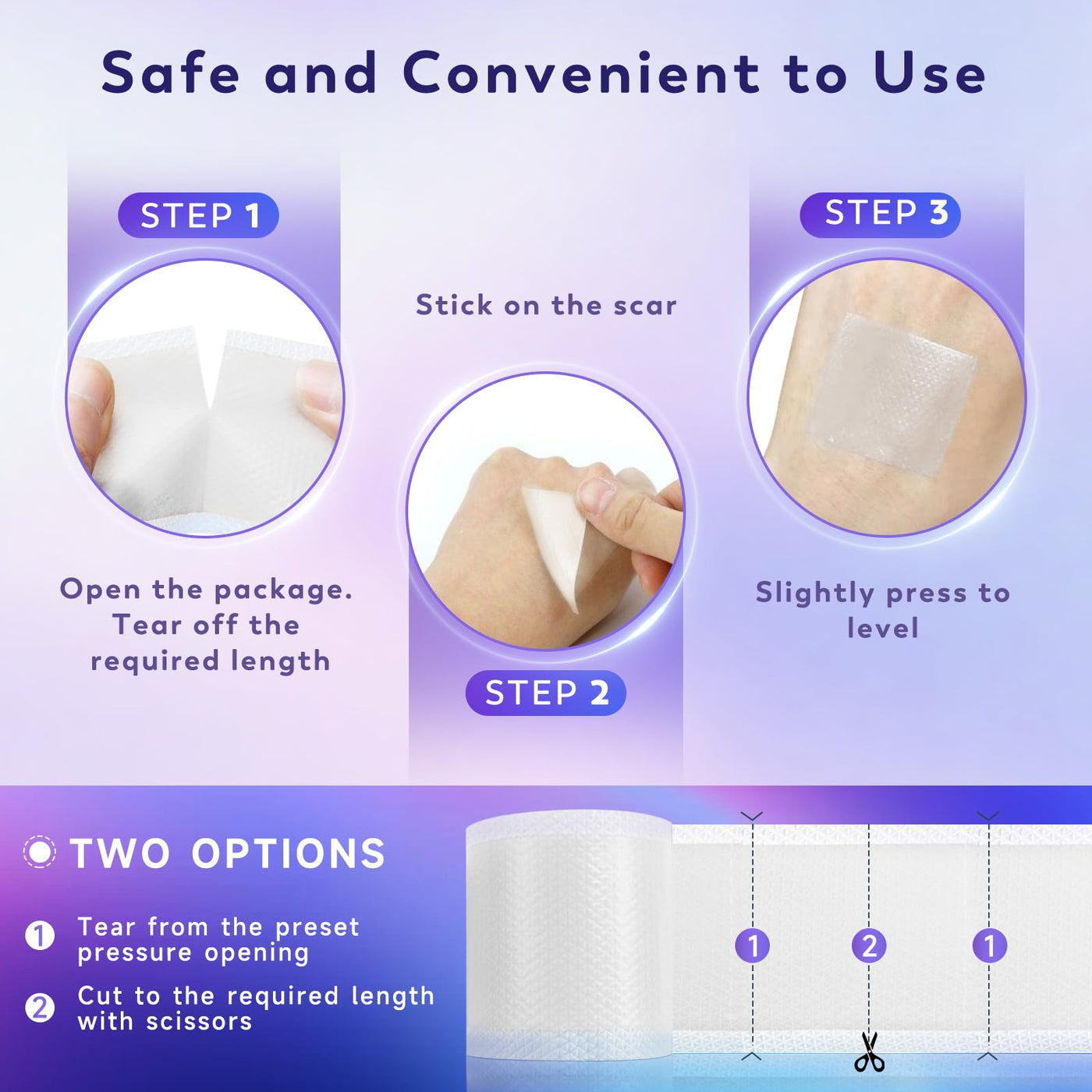 Safe and Convenient to Use

STEP 1

Open the package. Tear off the required length

Stick on the scar

STEP 2

STEP 3

Slightly press to level

TWO OPTIONS

1 Tear from the preset pressure opening

2 Cut to the required length with scissors

1

2

1