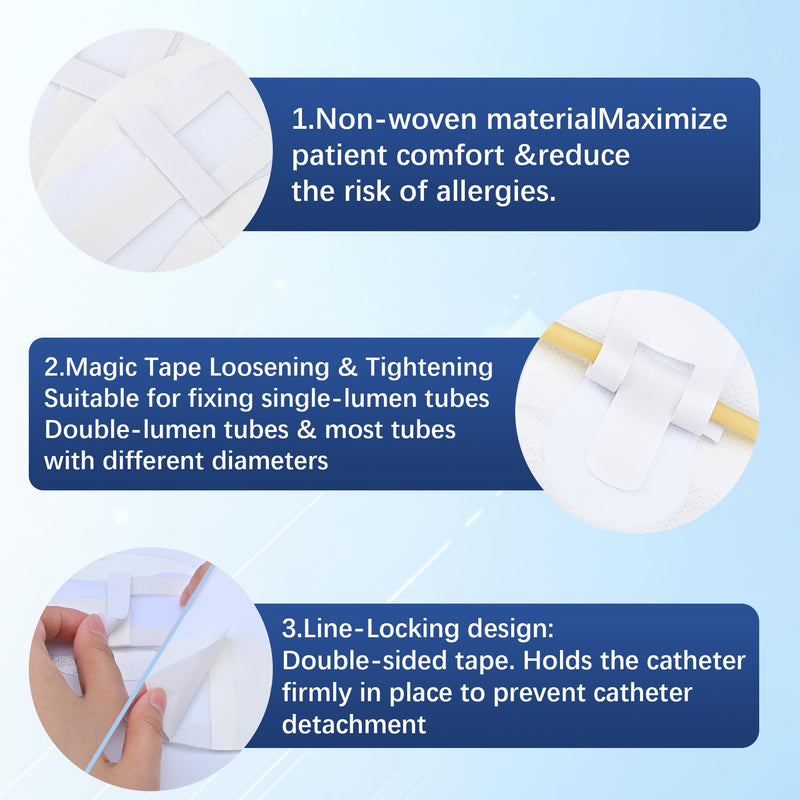 1.Non-woven materialMaximize patient comfort &reduce the risk of allergies.

2.Magic Tape Loosening & Tightening Suitable for fixing single-lumen tubes Double-lumen tubes & most tubes with different diameters

3.Line-Locking design: Double-sided tape. Holds the catheter firmly in place to prevent catheter detachment