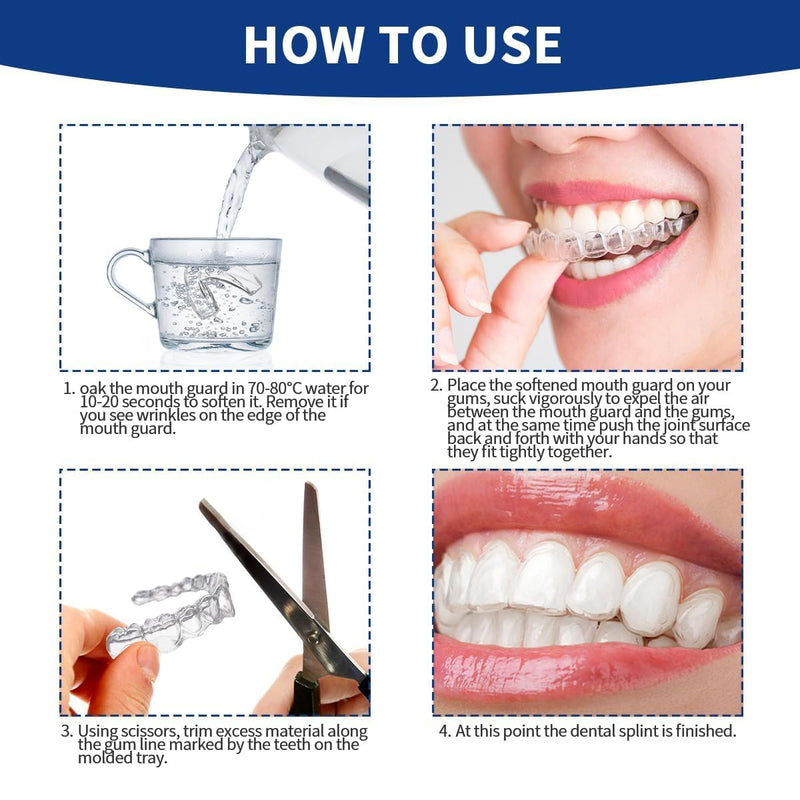 HOW TO USE

1. oak the mouth guard in 70-80°C water for 10-20 seconds to soften it. Remove it if you see wrinkles on the edge of the mouth guard.

2. Place the softened mouth guard on your gums, suck vigorously to expel the air between the mouth guard and the gums, and at the same time push the joint surface back and forth with your hands so that they fit tightly together.

3. Using scissors, trim excess material along the gum line marked by the teeth on the molded tray.

4. At this point the dental splint is finished.