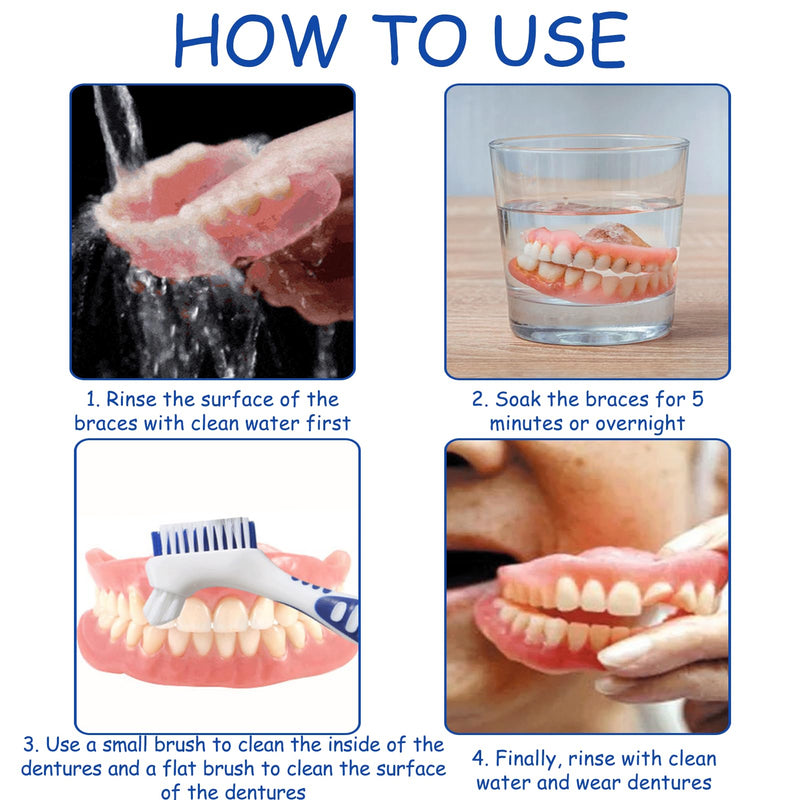 HOW TO USE

1. Rinse the surface of the braces with clean water first

2. Soak the braces for 5 minutes or overnight

3. Use a small brush to clean the inside of the dentures and a flat brush to clean the surface of the dentures

4. Finally, rinse with clean water and wear dentures