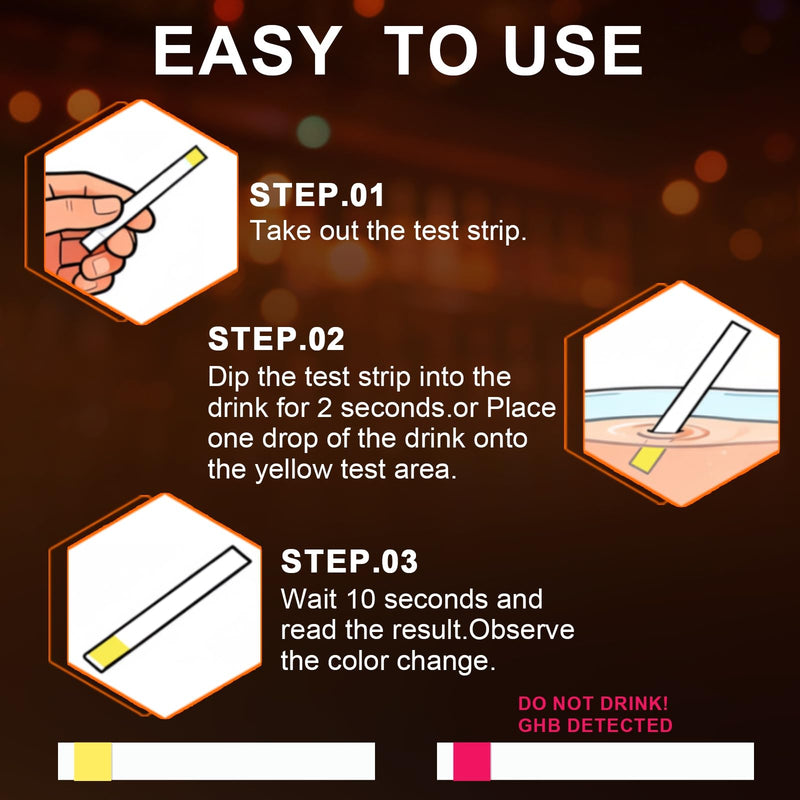 EASY TO USE

STEP.01
Take out the test strip.

STEP.02
Dip the test strip into the drink for 2 seconds.or Place one drop of the drink onto the yellow test area.

STEP.03
Wait 10 seconds and read the result.Observe the color change.

DO NOT DRINK!
GHB DETECTED