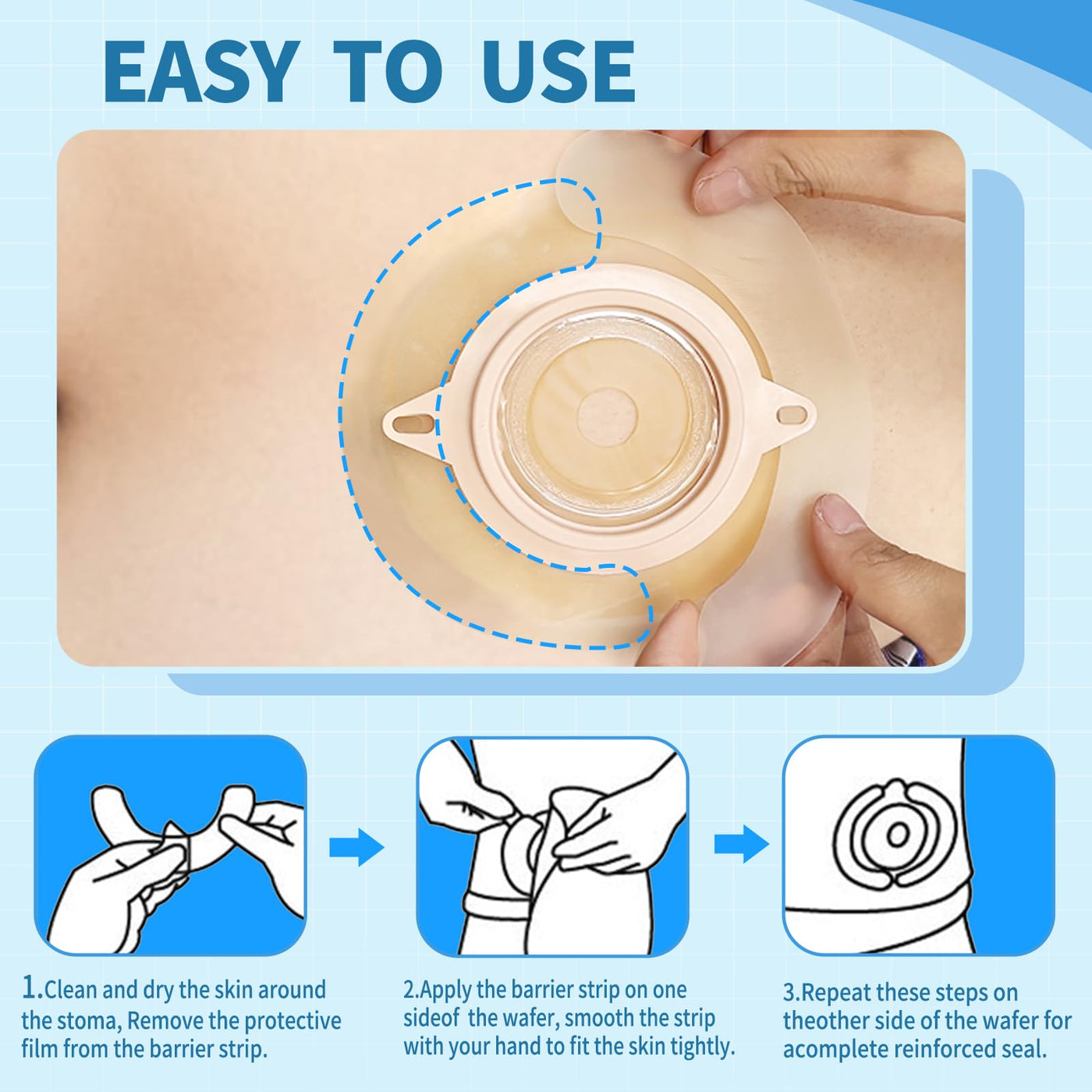 EASY TO USE

1.Clean and dry the skin around the stoma, Remove the protective film from the barrier strip.

2.Apply the barrier strip on one sideof the wafer, smooth the strip with your hand to fit the skin tightly.

3.Repeat these steps on theother side of the wafer for acomplete reinforced seal.