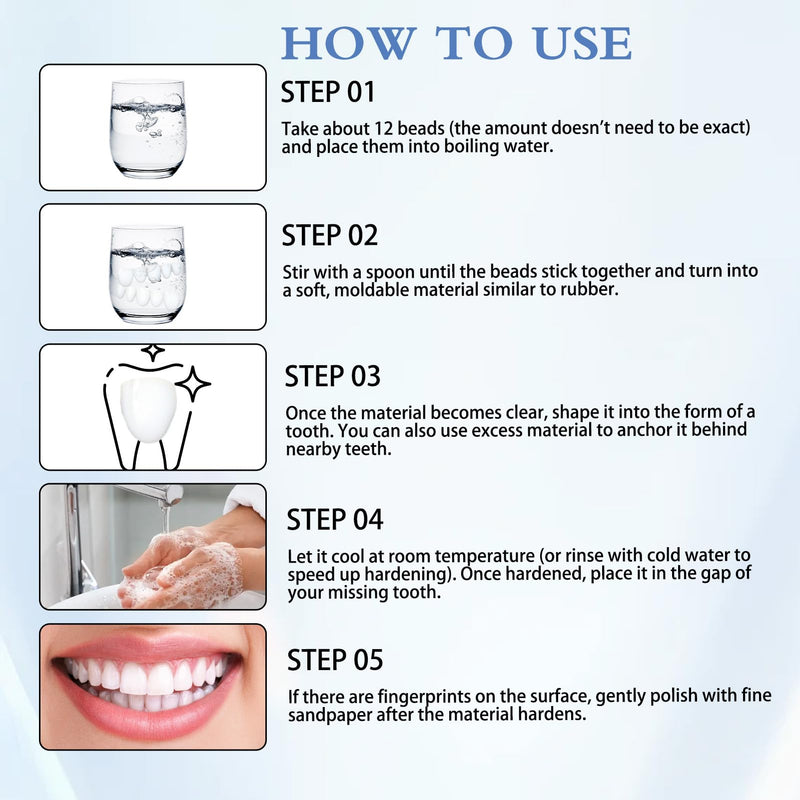 HOW TO USE

STEP 01

Take about 12 beads (the amount doesn't need to be exact) and place them into boiling water.

STEP 02

Stir with a spoon until the beads stick together and turn into a soft, moldable material similar to rubber.

STEP 03

Once the material becomes clear, shape it into the form of a tooth. You can also use excess material to anchor it behind nearby teeth.

STEP 04

Let it cool at room temperature (or rinse with cold water to speed up hardening). Once hardened, place it in the gap of your missing tooth.

STEP 05

If there are fingerprints on the surface, gently polish with fine sandpaper after the material hardens.