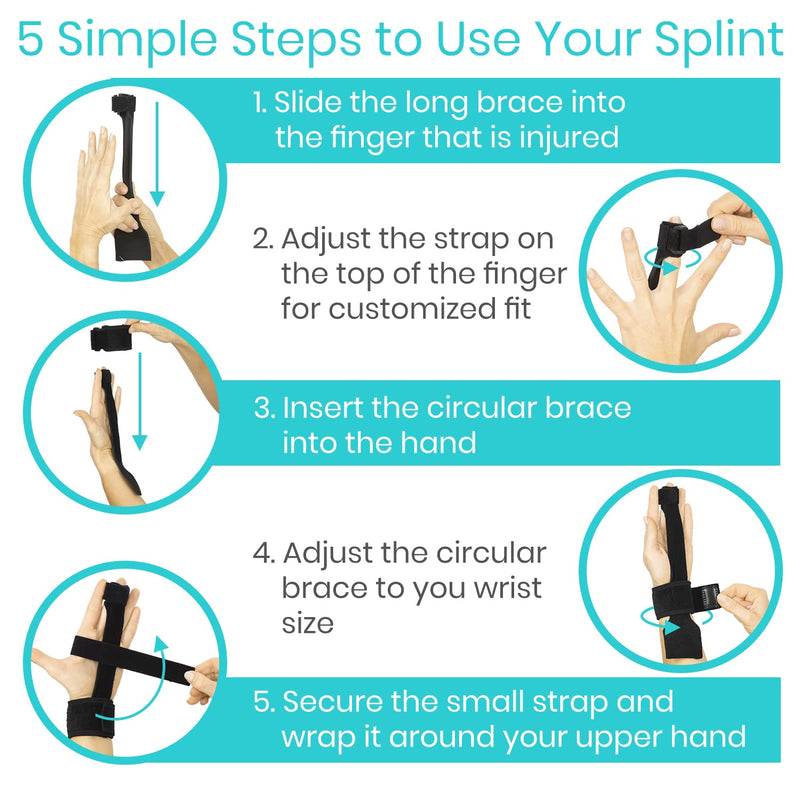 5 Simple Steps to Use Your Splint

1. Slide the long brace into the finger that is injured

2. Adjust the strap on the top of the finger for customized fit

3. Insert the circular brace into the hand

4. Adjust the circular brace to you wrist size

5. Secure the small strap and wrap it around your upper hand