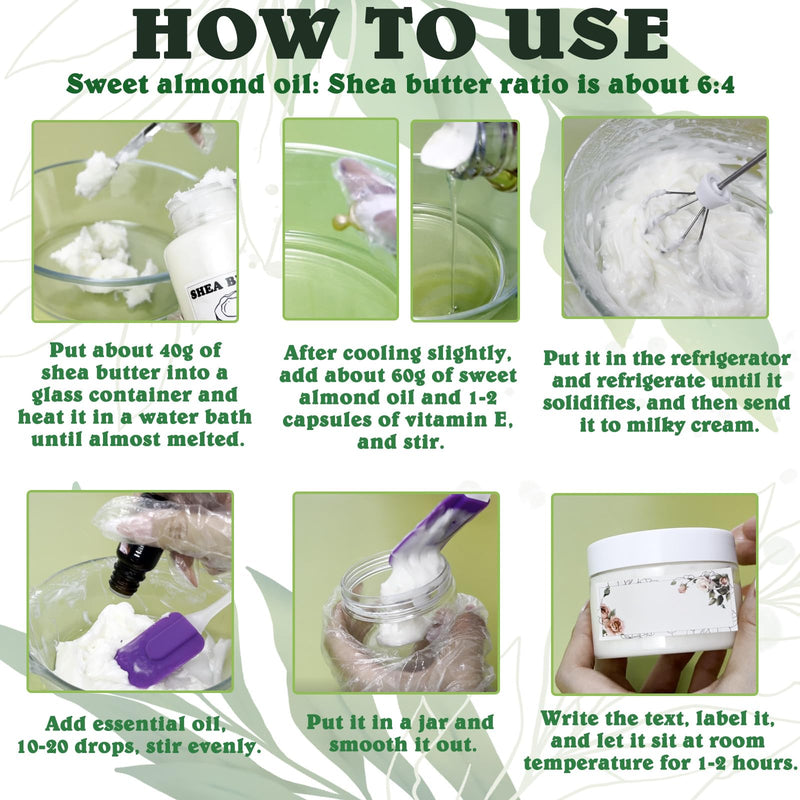 HOW TO USE

Sweet almond oil: Shea butter ratio is about 6:4

SHEA B

Put about 40g of shea butter into a glass container and heat it in a water bath until almost melted.

After cooling slightly, add about 60g of sweet almond oil and 1-2 capsules of vitamin E, and stir.

Put it in the refrigerator and refrigerate until it solidifies, and then send it to milky cream.

Add essential oil, 10-20 drops, stir evenly.

Put it in a jar and smooth it out.

Write the text, label it, and let it sit at room temperature for 1-2 hours.