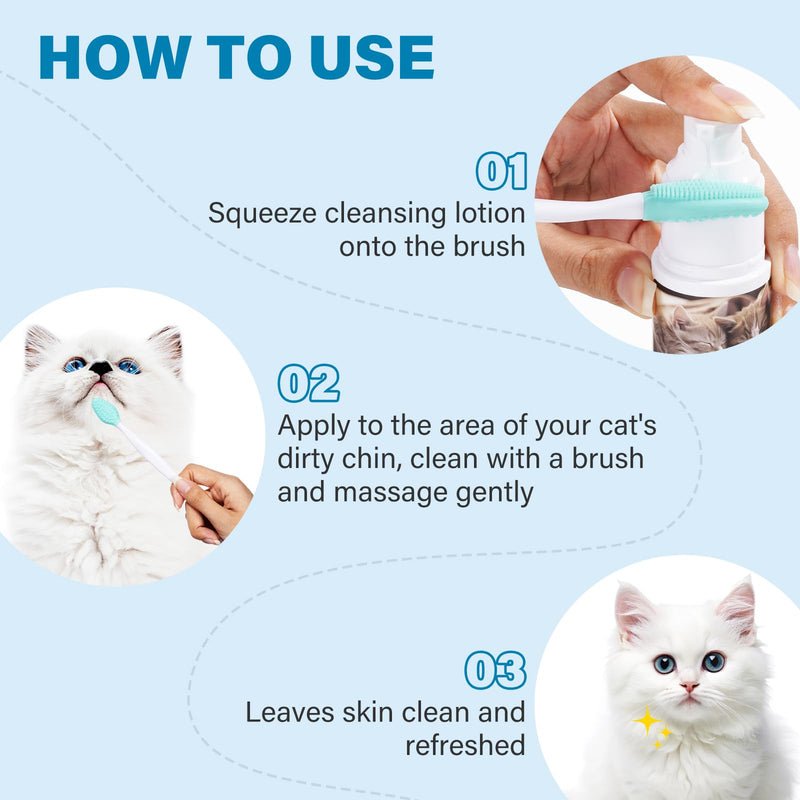 HOW TO USE

01
Squeeze cleansing lotion onto the brush

02
Apply to the area of your cat's dirty chin, clean with a brush and massage gently

03
Leaves skin clean and refreshed