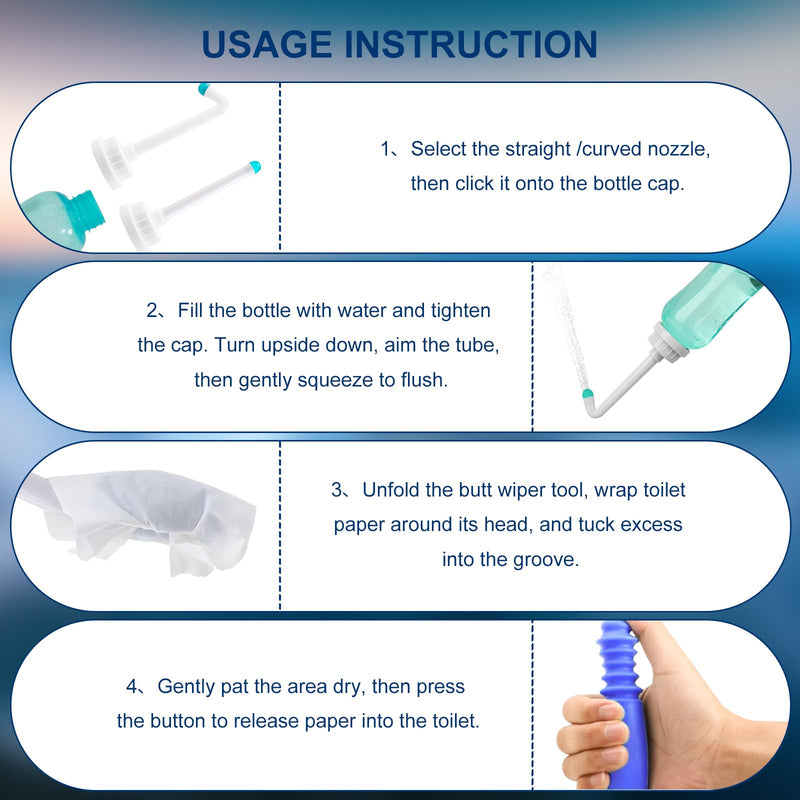 USAGE INSTRUCTION

1、Select the straight /curved nozzle, then click it onto the bottle cap.

2、Fill the bottle with water and tighten the cap. Turn upside down, aim the tube, then gently squeeze to flush.

3、Unfold the butt wiper tool, wrap toilet paper around its head, and tuck excess into the groove.

4、Gently pat the area dry, then press the button to release paper into the toilet.