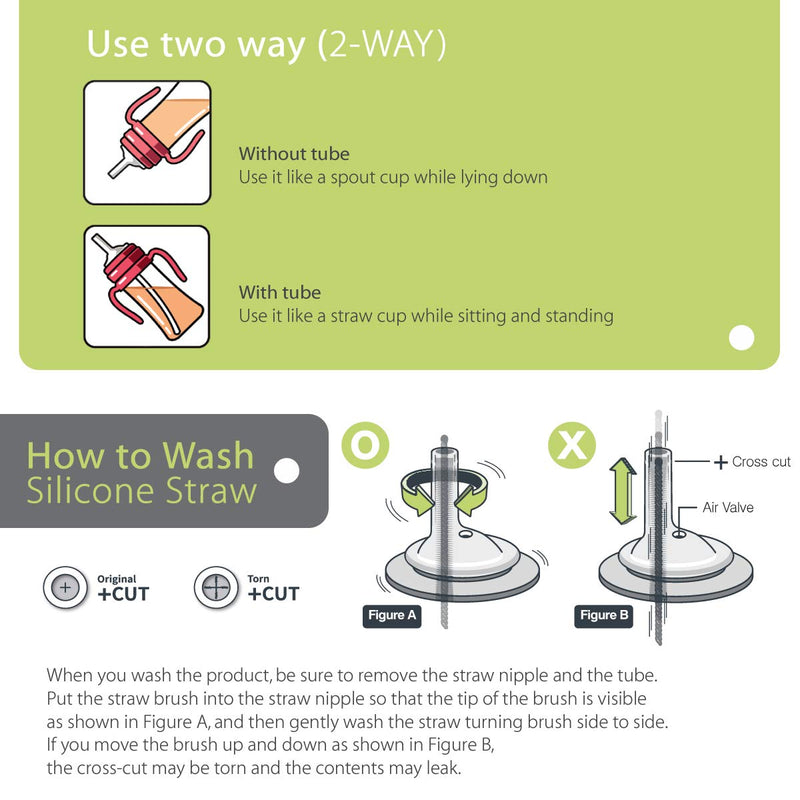 Use two way (2-WAY)

Without tube
Use it like a spout cup while lying down

With tube
Use it like a straw cup while sitting and standing

How to Wash
Silicone Straw

O

X

+ Cross cut

Air Valve

Original
+CUT

Torn
+CUT

Figure A

Figure B

When you wash the product, be sure to remove the straw nipple and the tube.
Put the straw brush into the straw nipple so that the tip of the brush is visible as shown in Figure A, and then gently wash the straw turning brush side to side.
If you move the brush up and down as shown in Figure B,
the cross-cut may be torn and the contents may leak.