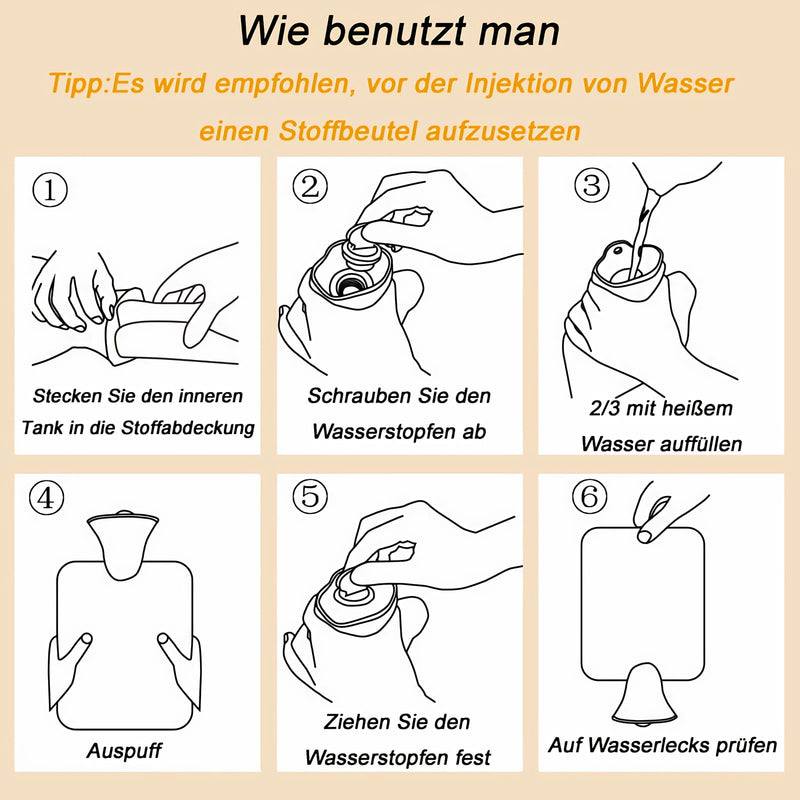 Wie benutzt man

Tipp:Es wird empfohlen, vor der Injektion von Wasser einen Stoffbeutel aufzusetzen

①
Stecken Sie den inneren Tank in die Stoffabdeckung

②
Schrauben Sie den Wasserstopfen ab

③
2/3 mit heißem Wasser auffüllen

④
Auspuff

⑤
Ziehen Sie den Wasserstopfen fest

⑥
Auf Wasserlecks prüfen