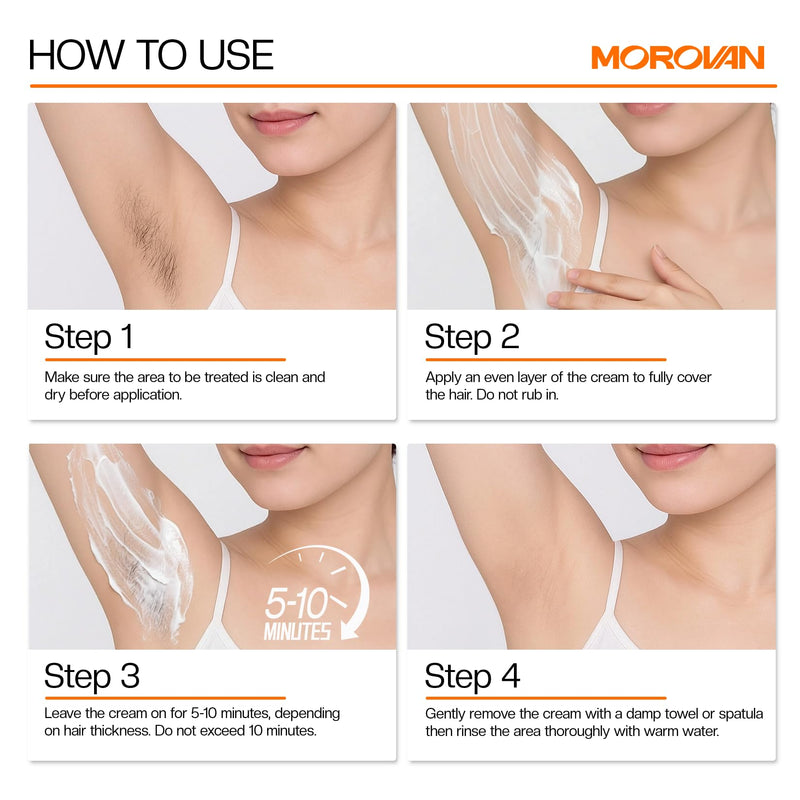 HOW TO USE

MOROVAN

Step 1

Make sure the area to be treated is clean and dry before application.

Step 2

Apply an even layer of the cream to fully cover the hair. Do not rub in.

5-10 MINUTES

Step 3

Leave the cream on for 5-10 minutes, depending on hair thickness. Do not exceed 10 minutes.

Step 4

Gently remove the cream with a damp towel or spatula then rinse the area thoroughly with warm water.