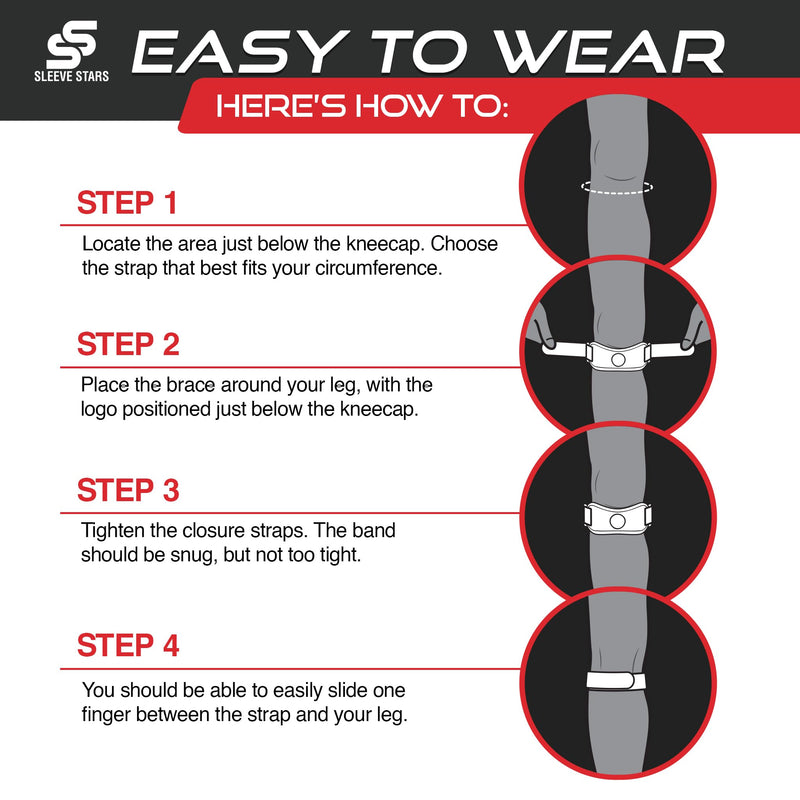 SS SLEEVE STARS

EASY TO WEAR

HERE'S HOW TO:

STEP 1

Locate the area just below the kneecap. Choose the strap that best fits your circumference.

STEP 2

Place the brace around your leg, with the logo positioned just below the kneecap.

STEP 3

Tighten the closure straps. The band should be snug, but not too tight.

STEP 4

You should be able to easily slide one finger between the strap and your leg.