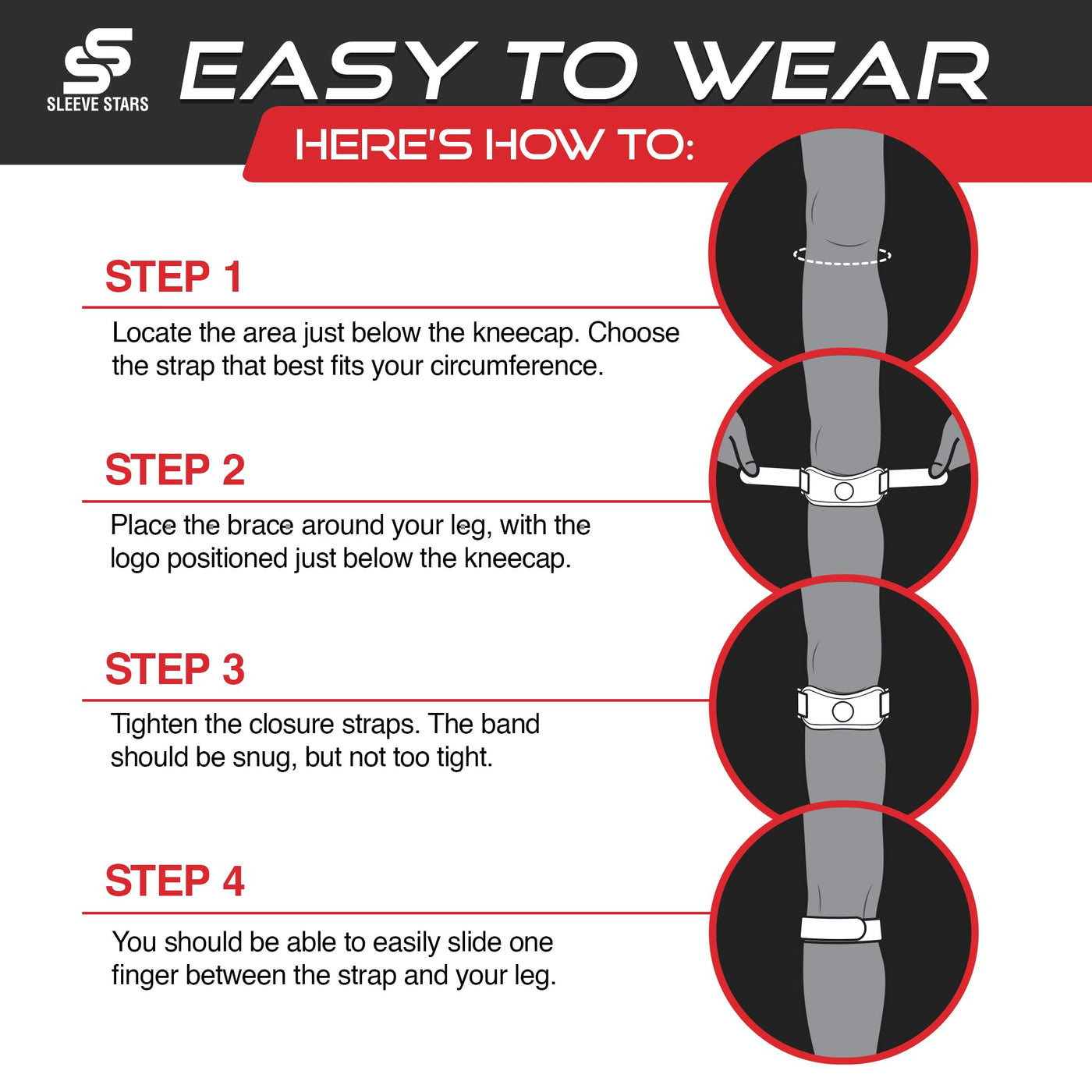 SLEEVE STARS

EASY TO WEAR

HERE'S HOW TO:

STEP 1

Locate the area just below the kneecap. Choose the strap that best fits your circumference.

STEP 2

Place the brace around your leg, with the logo positioned just below the kneecap.

STEP 3

Tighten the closure straps. The band should be snug, but not too tight.

STEP 4

You should be able to easily slide one finger between the strap and your leg.