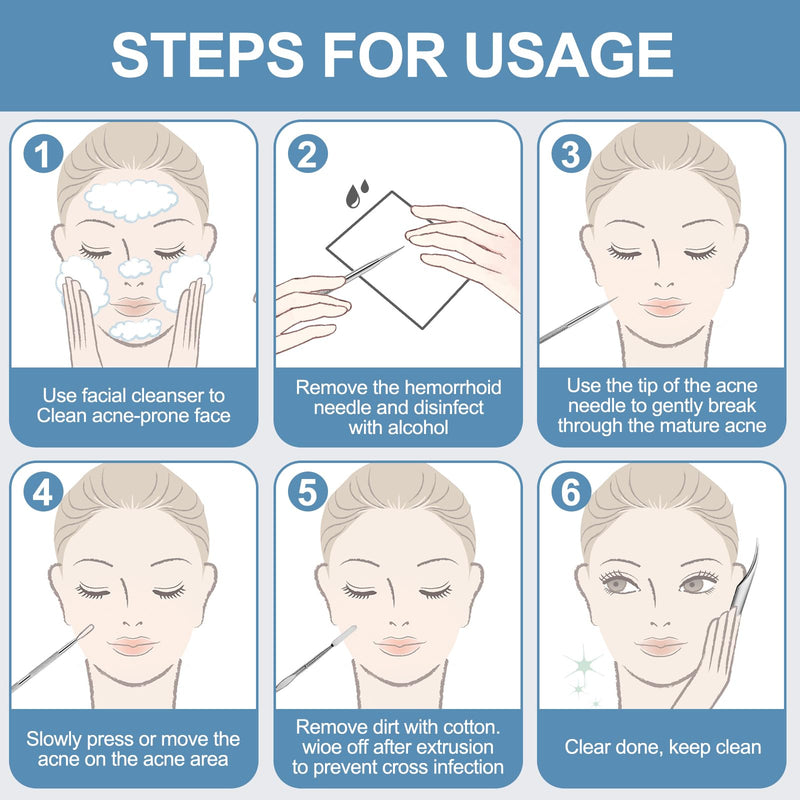 STEPS FOR USAGE

1
Use facial cleanser to Clean acne-prone face

2
Remove the hemorrhoid needle and disinfect with alcohol

3
Use the tip of the acne needle to gently break through the mature acne

4
Slowly press or move the acne on the acne area

5
Remove dirt with cotton. wioe off after extrusion to prevent cross infection

6
Clear done, keep clean