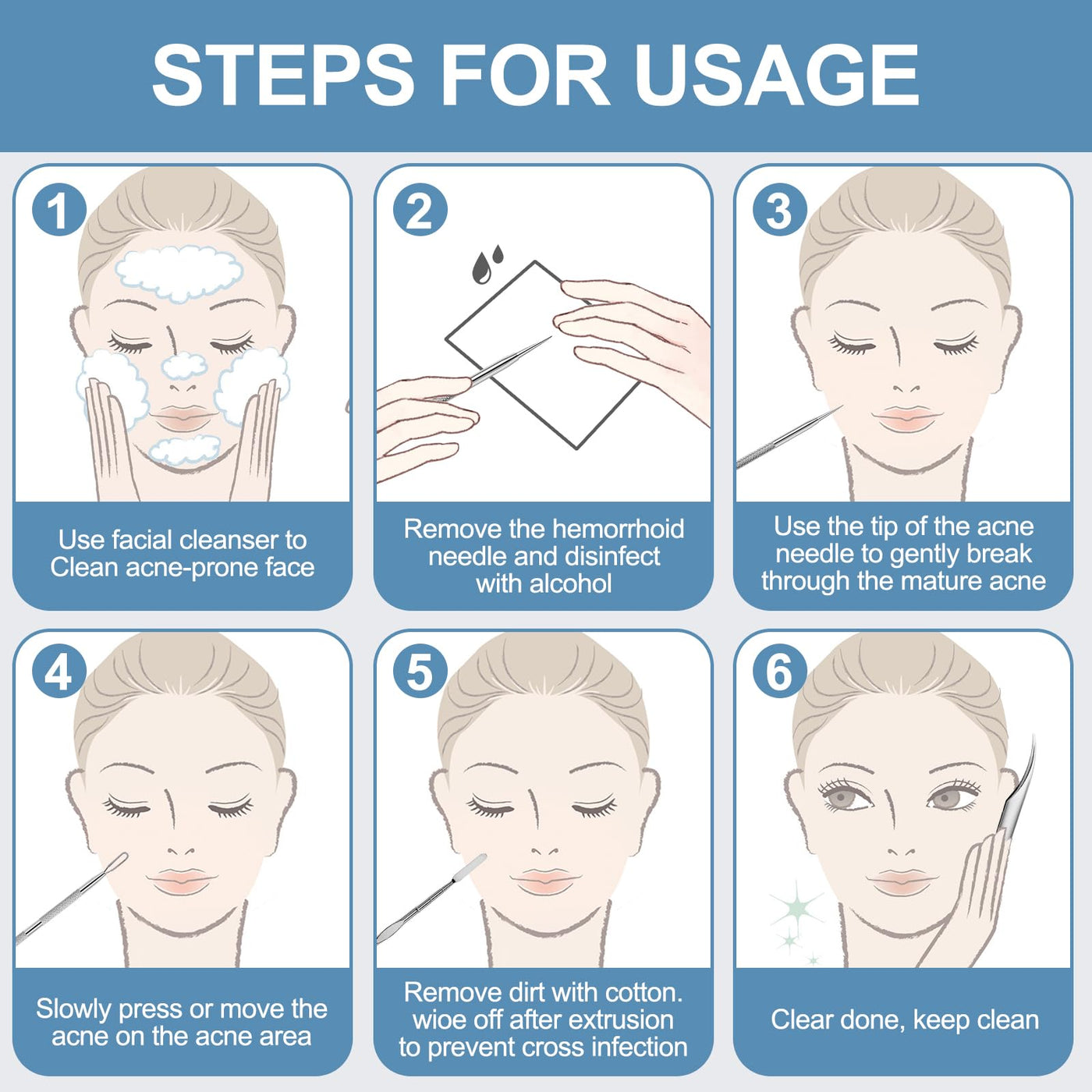 STEPS FOR USAGE

1

Use facial cleanser to Clean acne-prone face

2

Remove the hemorrhoid needle and disinfect with alcohol

3

Use the tip of the acne needle to gently break through the mature acne

4

Slowly press or move the acne on the acne area

5

Remove dirt with cotton. wioe off after extrusion to prevent cross infection

6

Clear done, keep clean