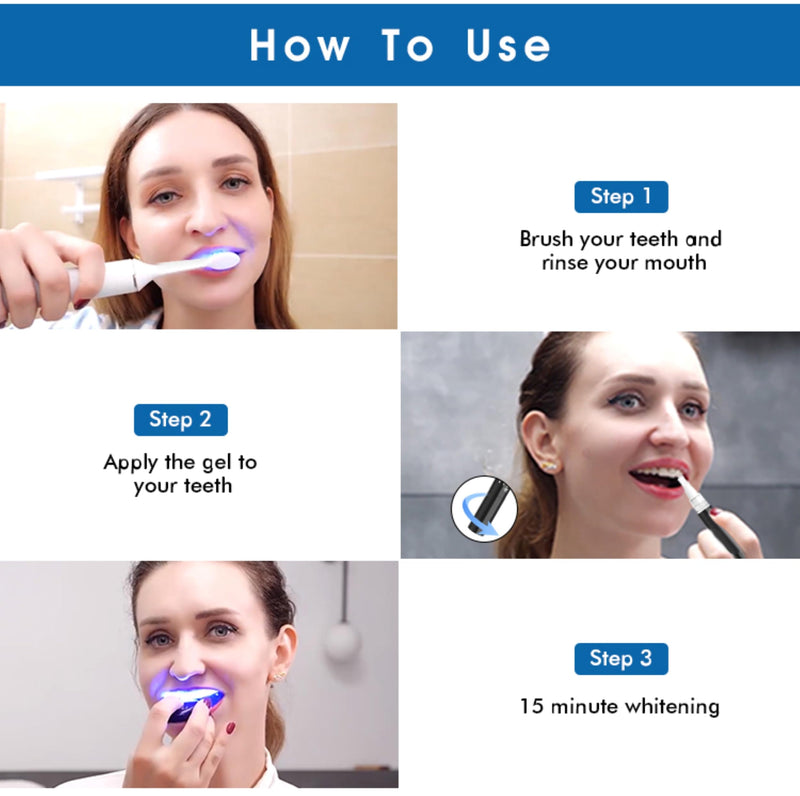 How To Use

Step 1

Brush your teeth and rinse your mouth

Step 2

Apply the gel to your teeth

Step 3

15 minute whitening