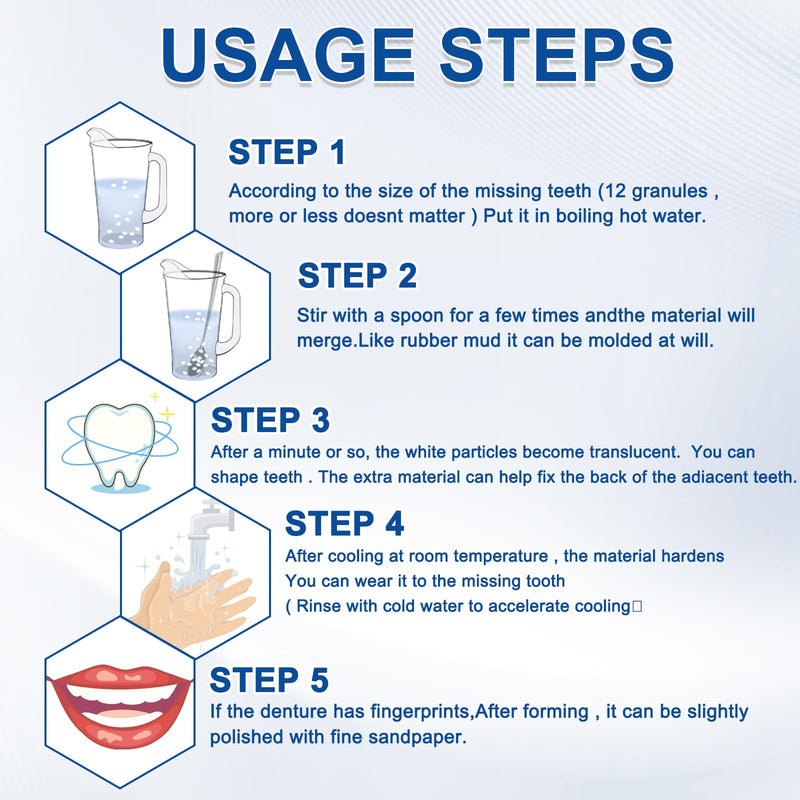 USAGE STEPS

STEP 1
According to the size of the missing teeth (12 granules , more or less doesnt matter ) Put it in boiling hot water.

STEP 2
Stir with a spoon for a few times andthe material will merge.Like rubber mud it can be molded at will.

STEP 3
After a minute or so, the white particles become translucent. You can shape teeth . The extra material can help fix the back of the adiacent teeth.

STEP 4
After cooling at room temperature , the material hardens
You can wear it to the missing tooth
( Rinse with cold water to accelerate cooling□

STEP 5
If the denture has fingerprints,After forming , it can be slightly polished with fine sandpaper.