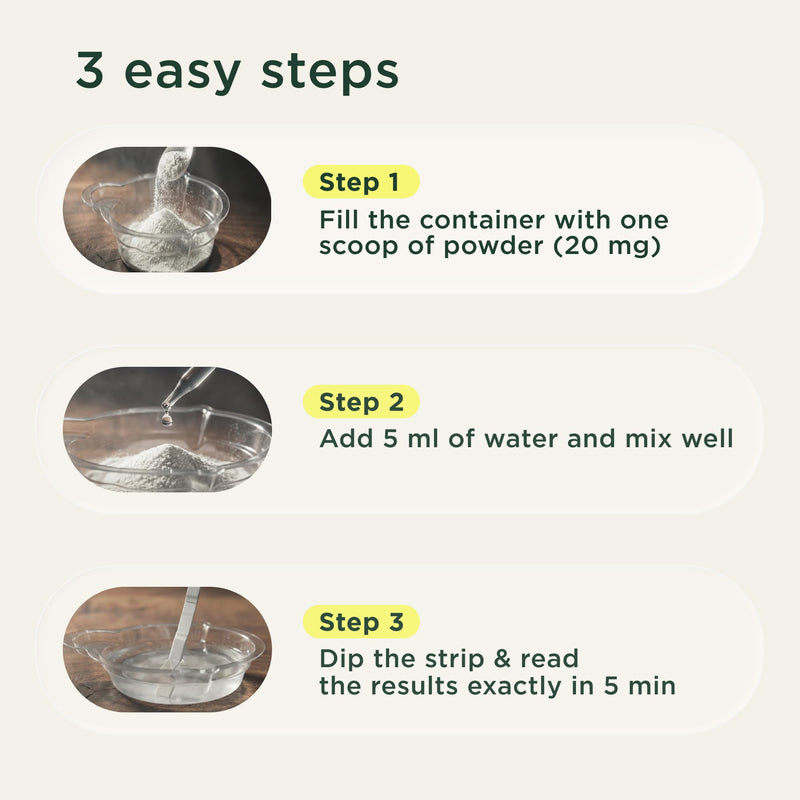 3 easy steps

Step 1
Fill the container with one scoop of powder (20 mg)

Step 2
Add 5 ml of water and mix well

Step 3
Dip the strip & read the results exactly in 5 min