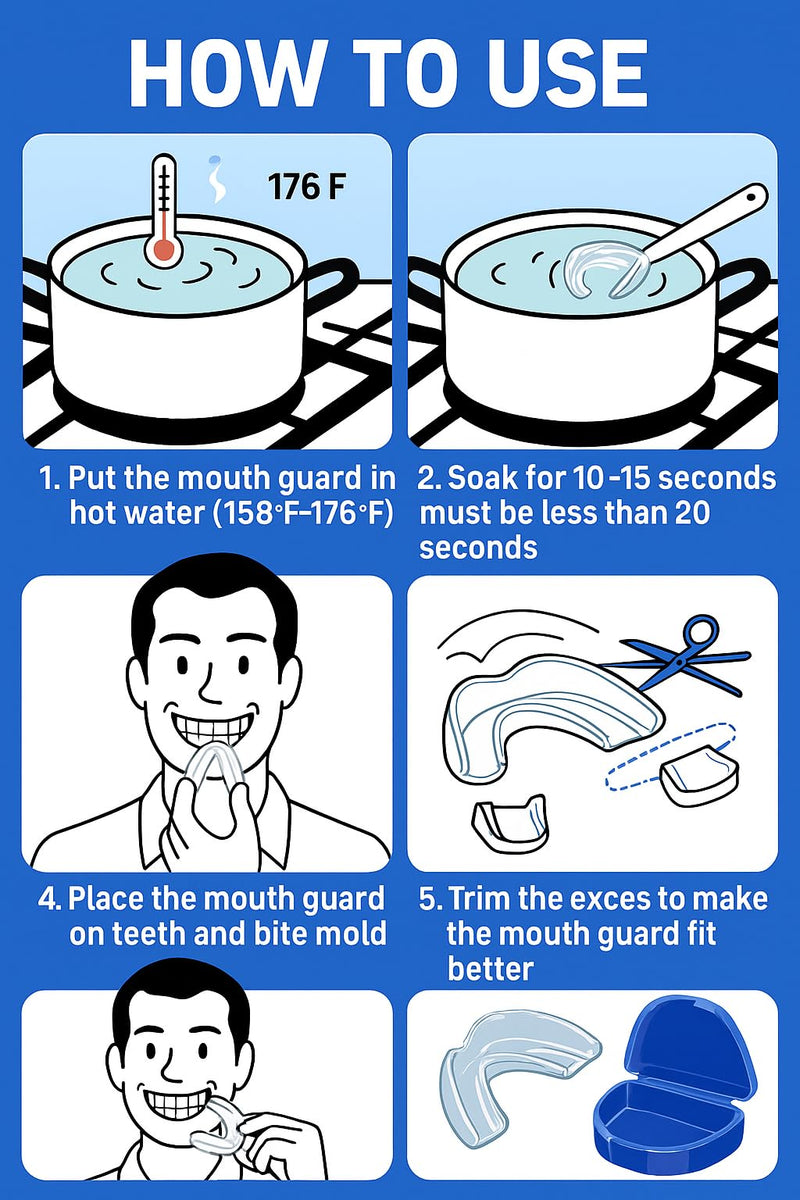 HOW TO USE

176 F

1. Put the mouth guard in hot water (158°F–176°F)

2. Soak for 10 -15 seconds must be less than 20 seconds

4. Place the mouth guard on teeth and bite mold

5. Trim the exces to make the mouth guard fit better