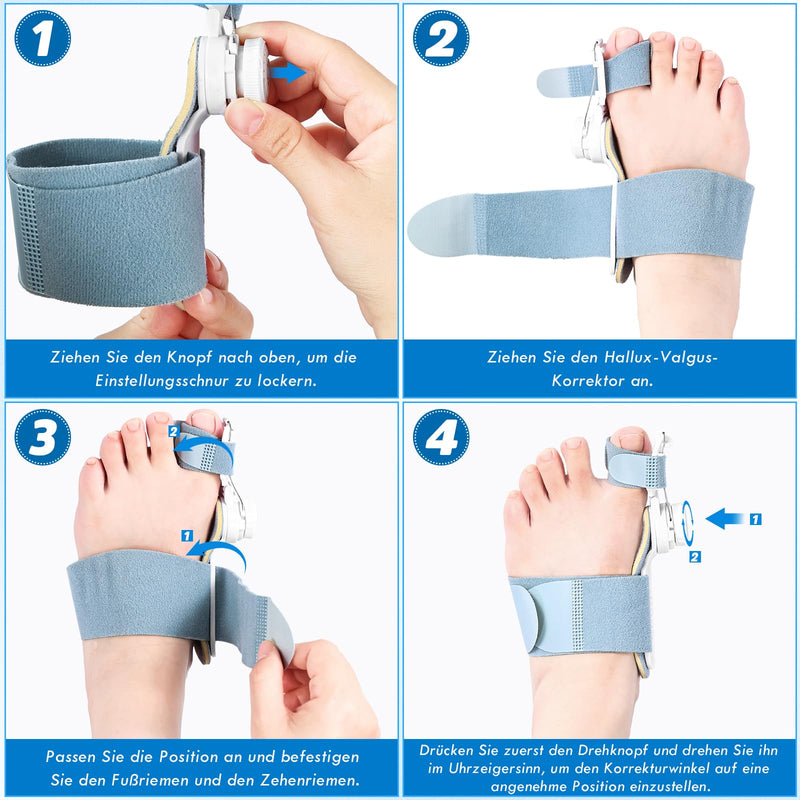 1

Ziehen Sie den Knopf nach oben, um die Einstellungsschnur zu lockern.

2

Ziehen Sie den Hallux-Valgus-Korrektor an.

3

2

1

Passen Sie die Position an und befestigen Sie den Fußriemen und den Zehenriemen.

4

1

2

Drücken Sie zuerst den Drehknopf und drehen Sie ihn im Uhrzeigersinn, um den Korrekturwinkel auf eine angenehme Position einzustellen.