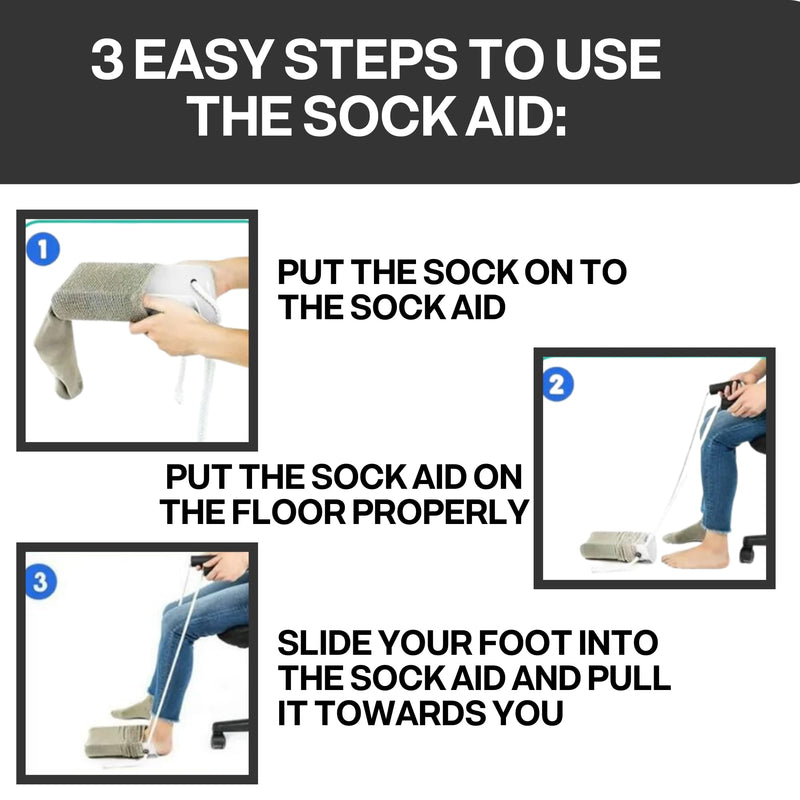 3 EASY STEPS TO USE THE SOCK AID:

1

PUT THE SOCK ON TO THE SOCK AID

2

PUT THE SOCK AID ON THE FLOOR PROPERLY

3

SLIDE YOUR FOOT INTO THE SOCK AID AND PULL IT TOWARDS YOU