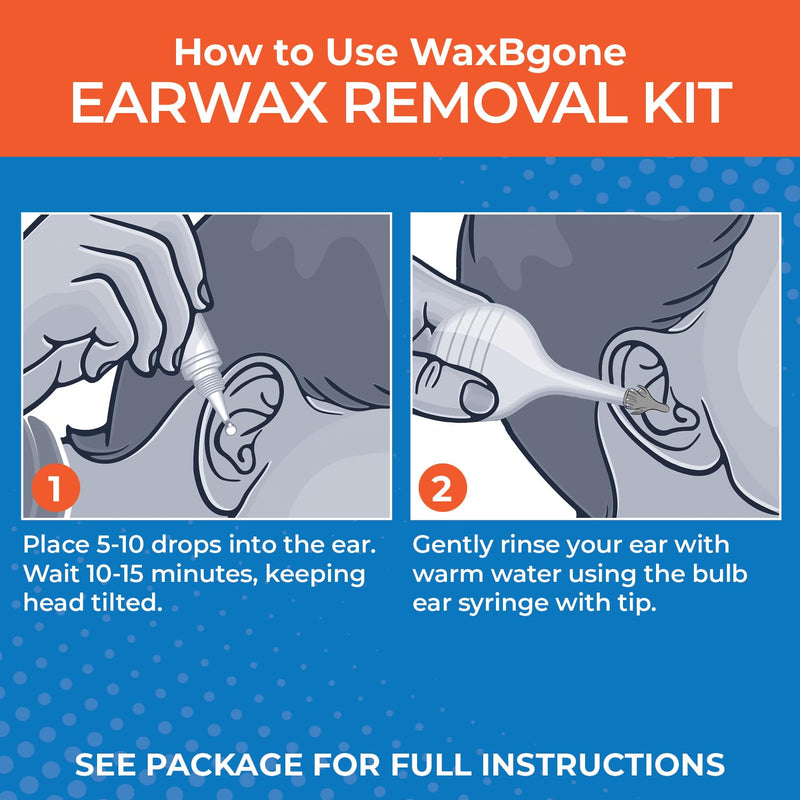 How to Use WaxBgone
EARWAX REMOVAL KIT

1

Place 5-10 drops into the ear. Wait 10-15 minutes, keeping head tilted.

2

Gently rinse your ear with warm water using the bulb ear syringe with tip.

SEE PACKAGE FOR FULL INSTRUCTIONS