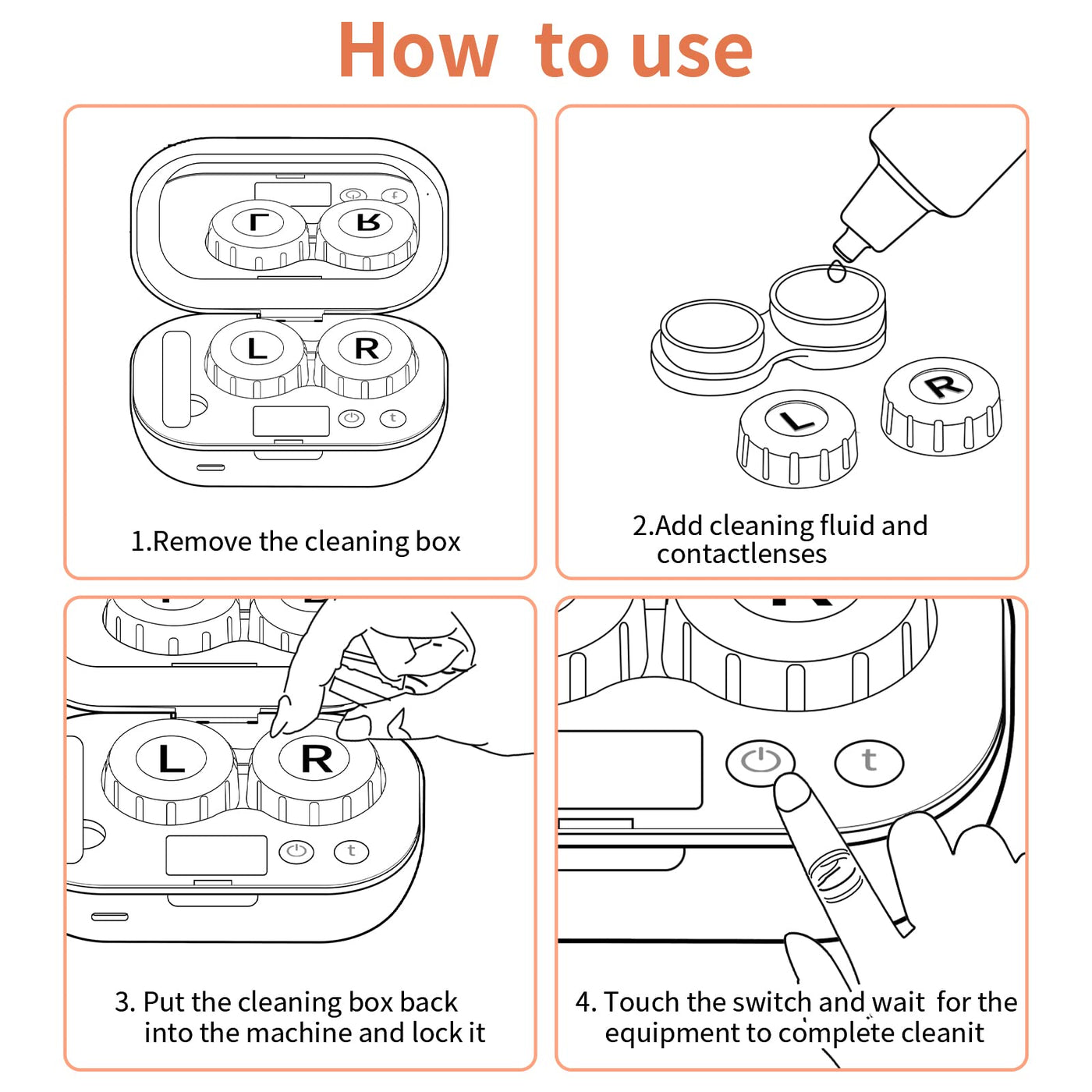 How to use

L R

L R

t

1.Remove the cleaning box

L R

2.Add cleaning fluid and contactlenses

L R

t

3. Put the cleaning box back into the machine and lock it

t

4. Touch the switch and wait for the equipment to complete cleanit