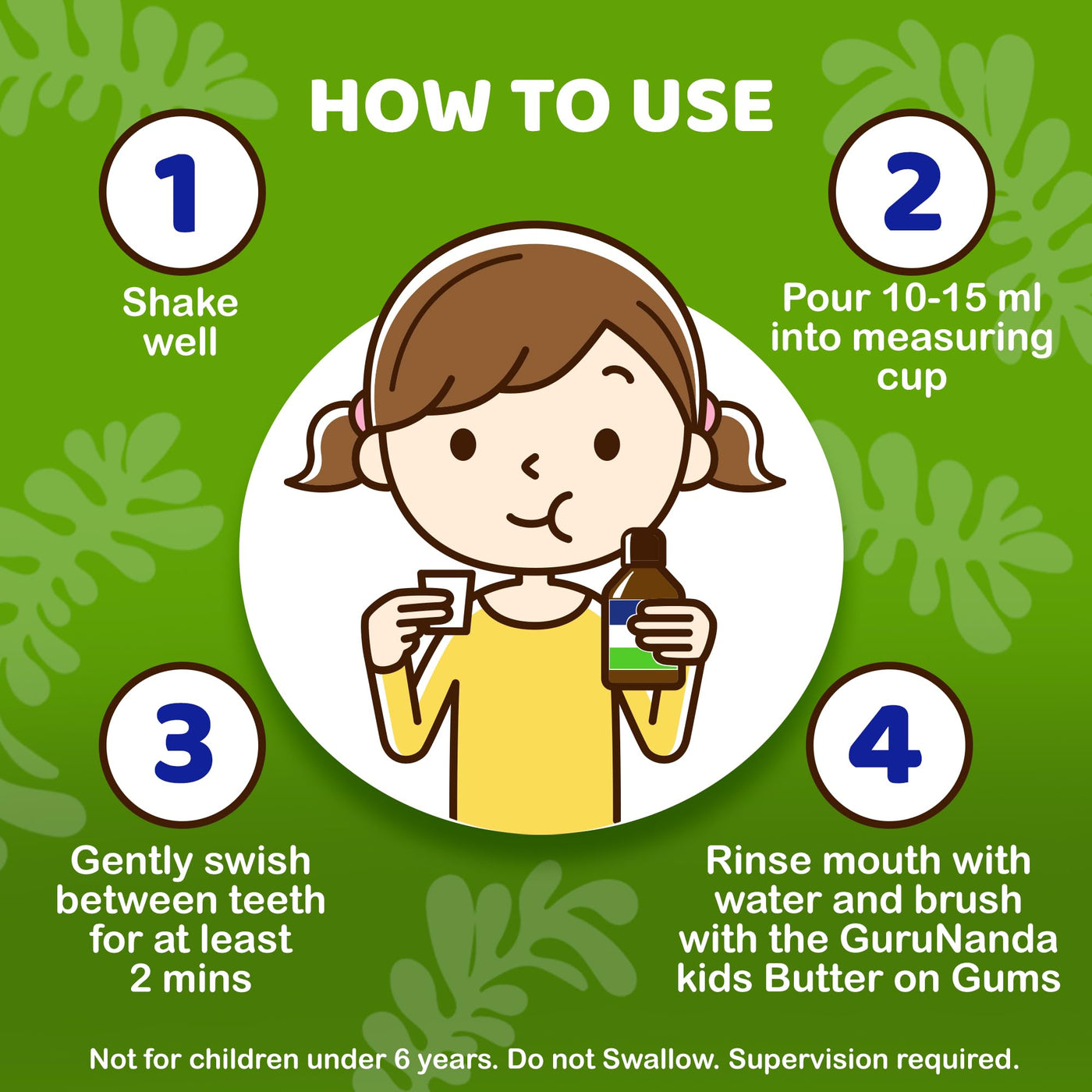 HOW TO USE

1

Shake well

2

Pour 10-15 ml into measuring cup

3

Gently swish between teeth for at least 2 mins

4

Rinse mouth with water and brush with the GuruNanda kids Butter on Gums

Not for children under 6 years. Do not Swallow. Supervision required.