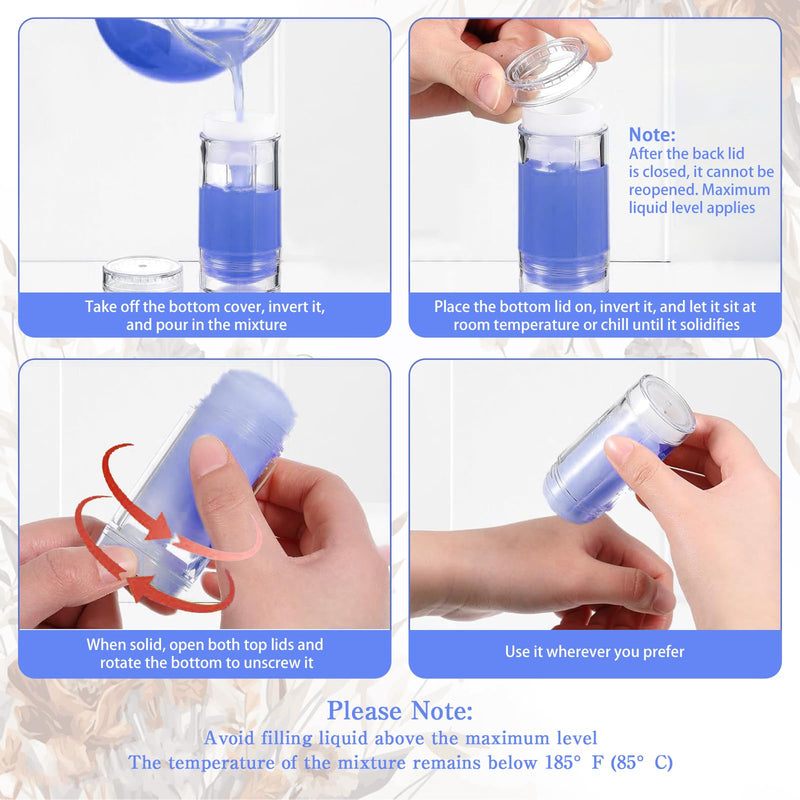 Take off the bottom cover, invert it, and pour in the mixture

Note:
After the back lid is closed, it cannot be reopened. Maximum liquid level applies

Place the bottom lid on, invert it, and let it sit at room temperature or chill until it solidifies

When solid, open both top lids and rotate the bottom to unscrew it

Use it wherever you prefer

Please Note:
Avoid filling liquid above the maximum level
The temperature of the mixture remains below 185° F (85° C)