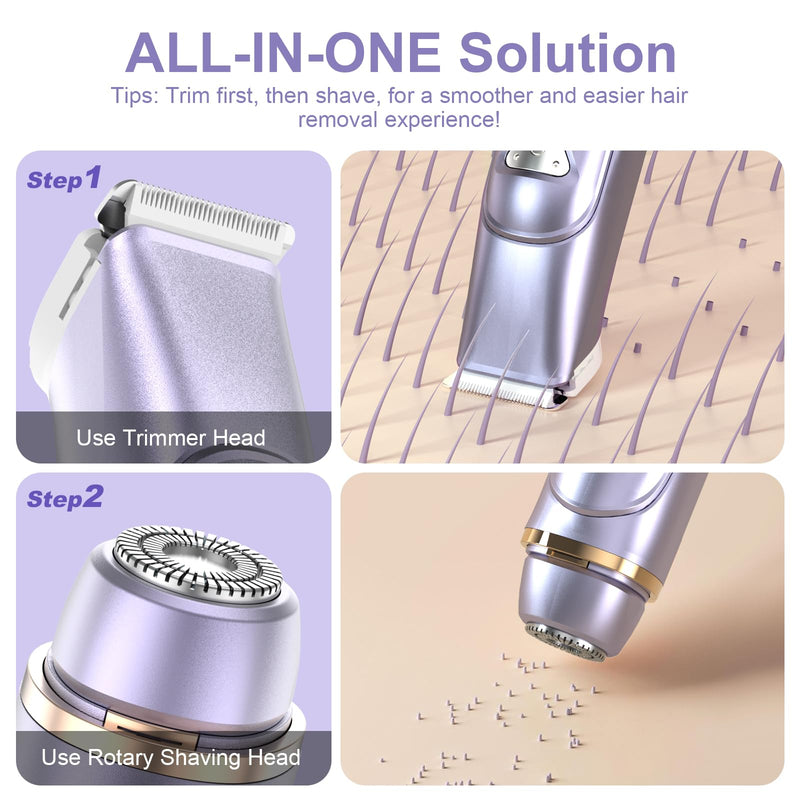 ALL-IN-ONE Solution

Tips: Trim first, then shave, for a smoother and easier hair removal experience!

Step1

Use Trimmer Head

Step2

Use Rotary Shaving Head