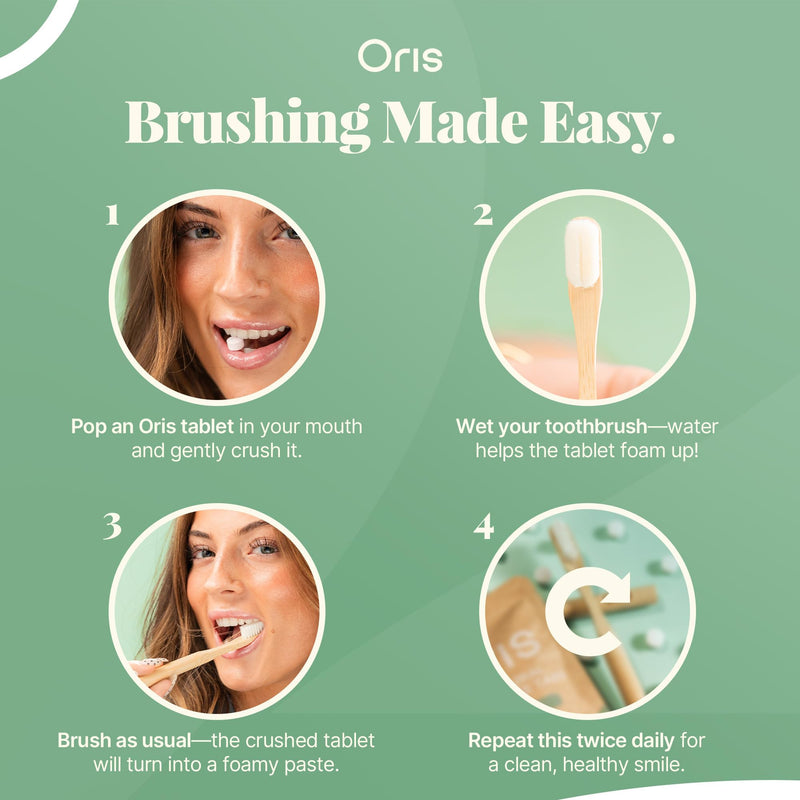 Oris

Brushing Made Easy.

1

Pop an Oris tablet in your mouth and gently crush it.

2

Wet your toothbrush—water helps the tablet foam up!

3

Brush as usual—the crushed tablet will turn into a foamy paste.

4

Repeat this twice daily for a clean, healthy smile.