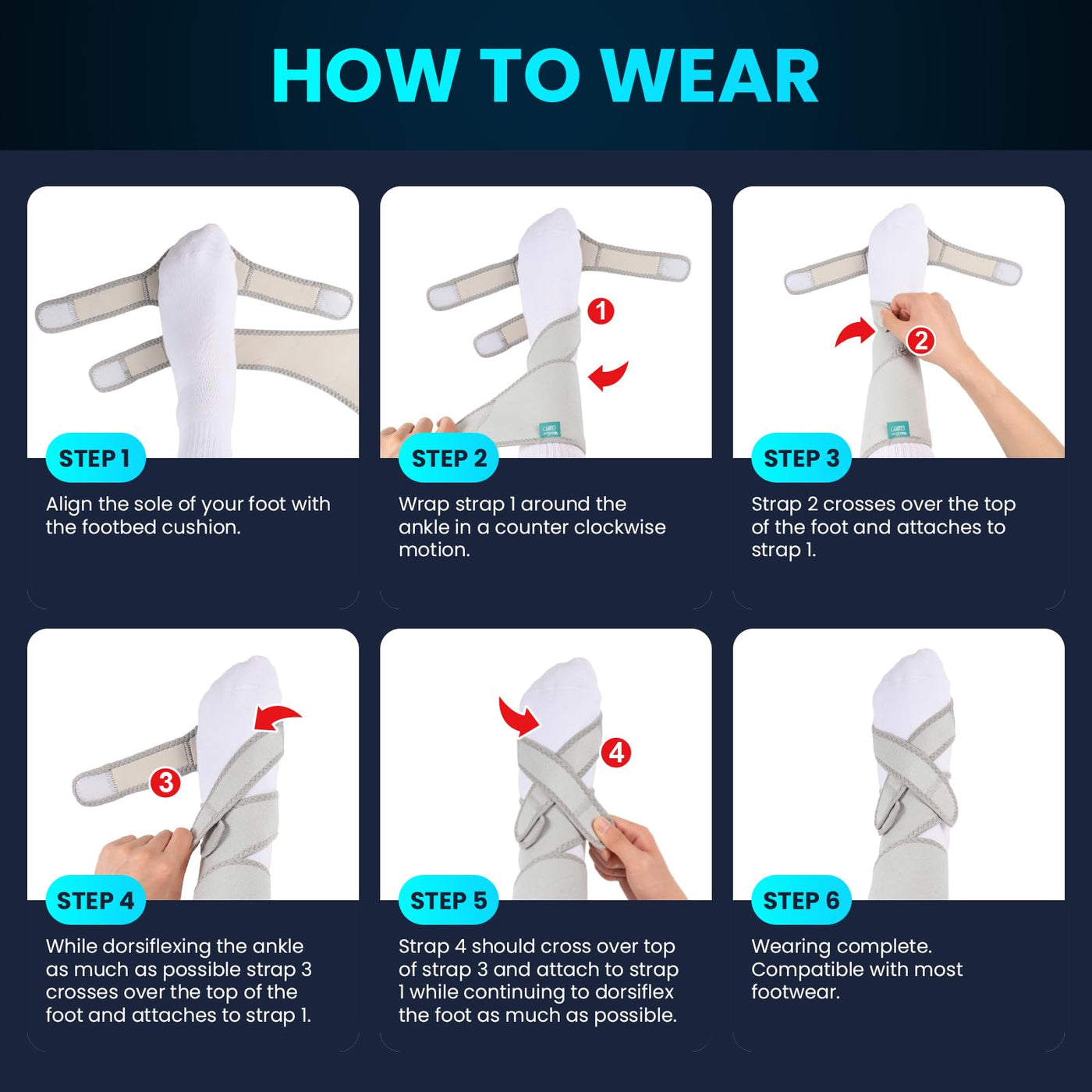 HOW TO WEAR

STEP 1

Align the sole of your foot with the footbed cushion.

1

STEP 2

Wrap strap 1 around the ankle in a counter clockwise motion.

2

STEP 3

Strap 2 crosses over the top of the foot and attaches to strap 1.

3

STEP 4

While dorsiflexing the ankle as much as possible strap 3 crosses over the top of the foot and attaches to strap 1.

4

STEP 5

Strap 4 should cross over top of strap 3 and attach to strap 1 while continuing to dorsiflex the foot as much as possible.

STEP 6

Wearing complete. Compatible with most footwear.