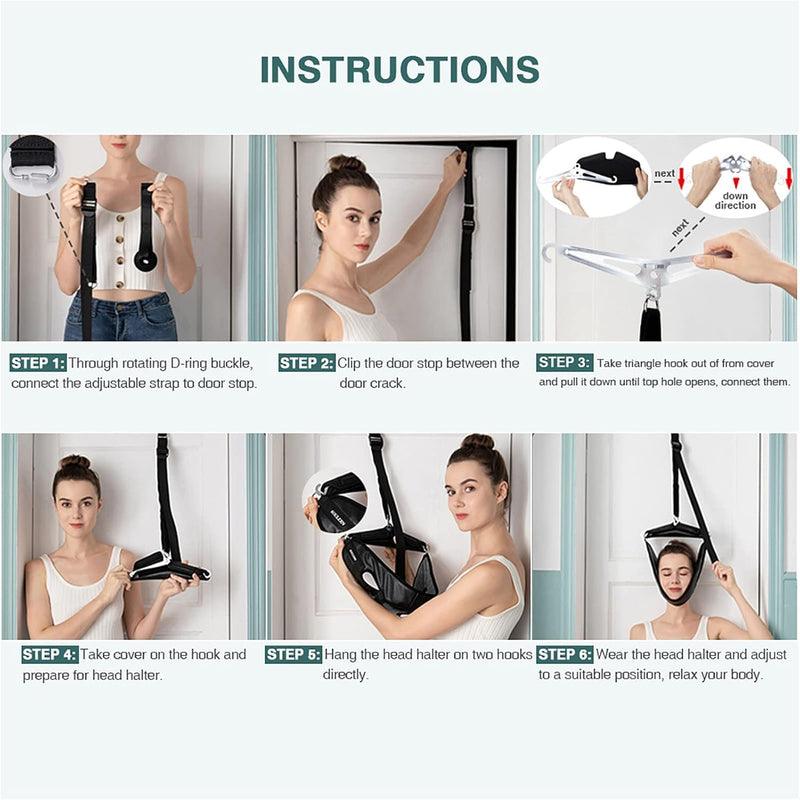 INSTRUCTIONS

next

down direction

next

STEP 1: Through rotating D-ring buckle, connect the adjustable strap to door stop.

STEP 2: Clip the door stop between the door crack.

STEP 3: Take triangle hook out of from cover and pull it down until top hole opens, connect them.

STEP 4: Take cover on the hook and prepare for head halter.

STEP 5: Hang the head halter on two hooks directly.

STEP 6: Wear the head halter and adjust to a suitable position, relax your body.