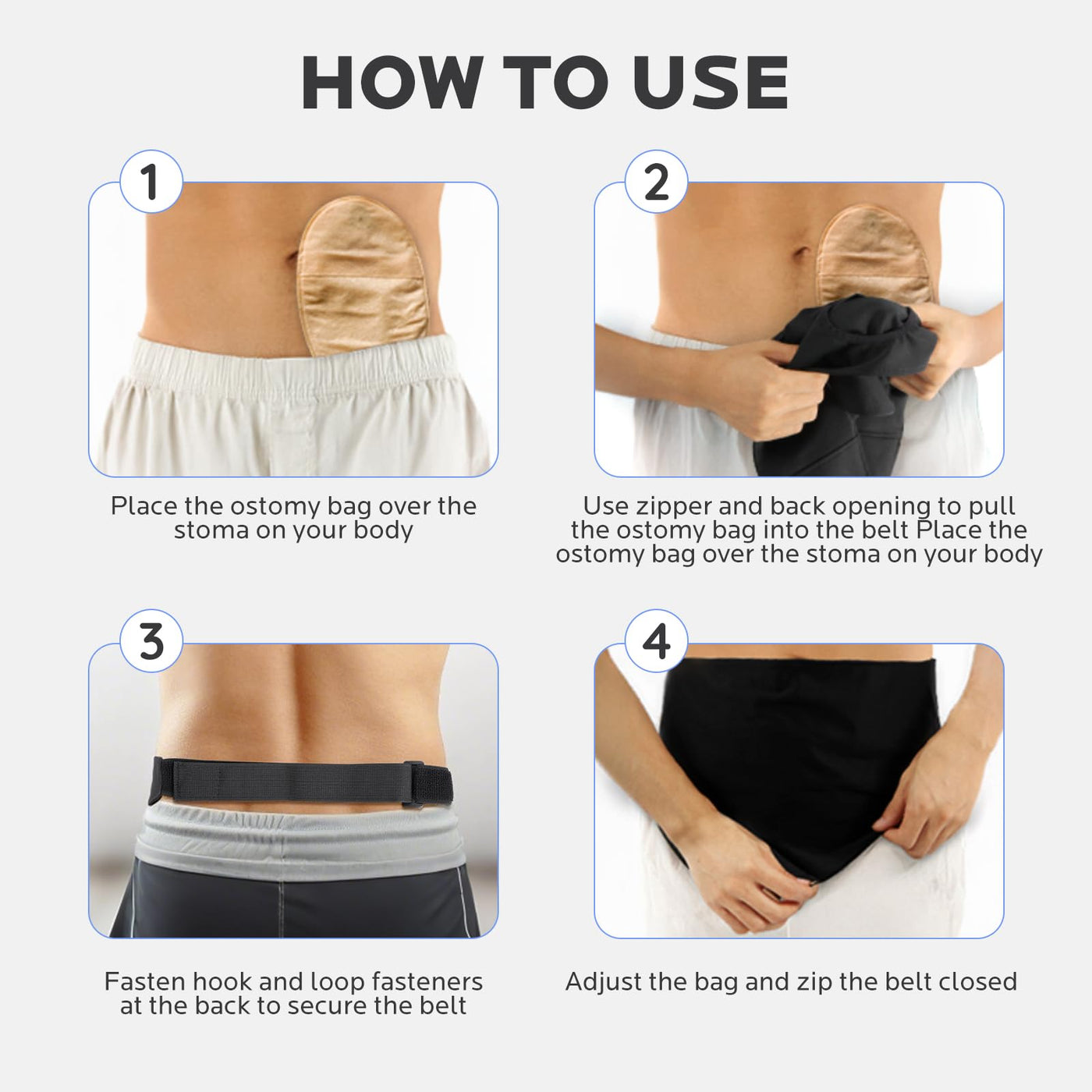 HOW TO USE

1

Place the ostomy bag over the stoma on your body

2

Use zipper and back opening to pull the ostomy bag into the belt Place the ostomy bag over the stoma on your body

3

Fasten hook and loop fasteners at the back to secure the belt

4

Adjust the bag and zip the belt closed