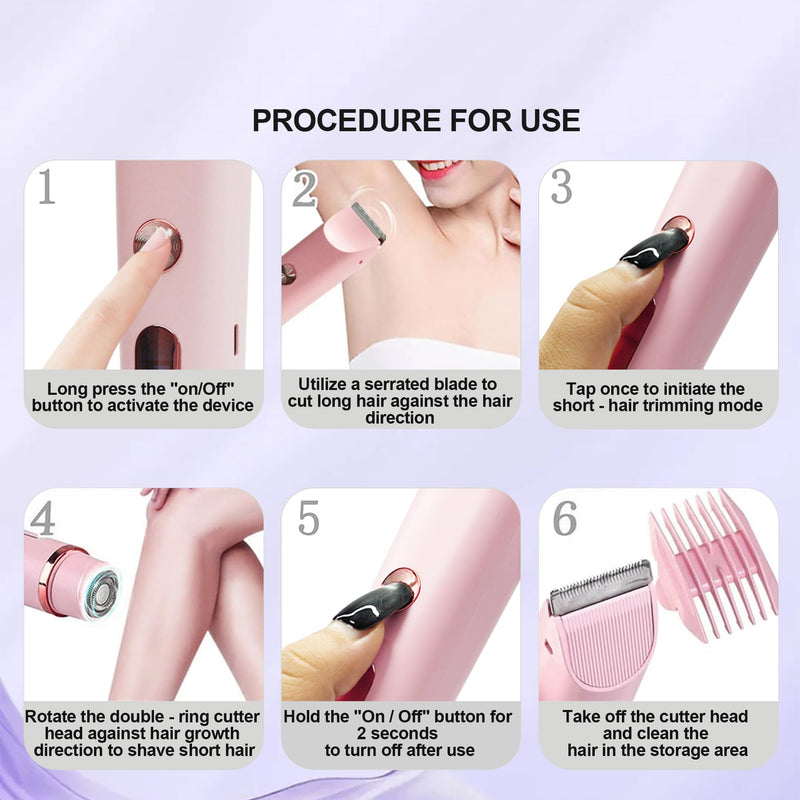 PROCEDURE FOR USE

1

Long press the "on/Off" button to activate the device

2

Utilize a serrated blade to cut long hair against the hair direction

3

Tap once to initiate the short - hair trimming mode

4

Rotate the double - ring cutter head against hair growth direction to shave short hair

5

Hold the "On / Off" button for 2 seconds to turn off after use

6

Take off the cutter head and clean the hair in the storage area