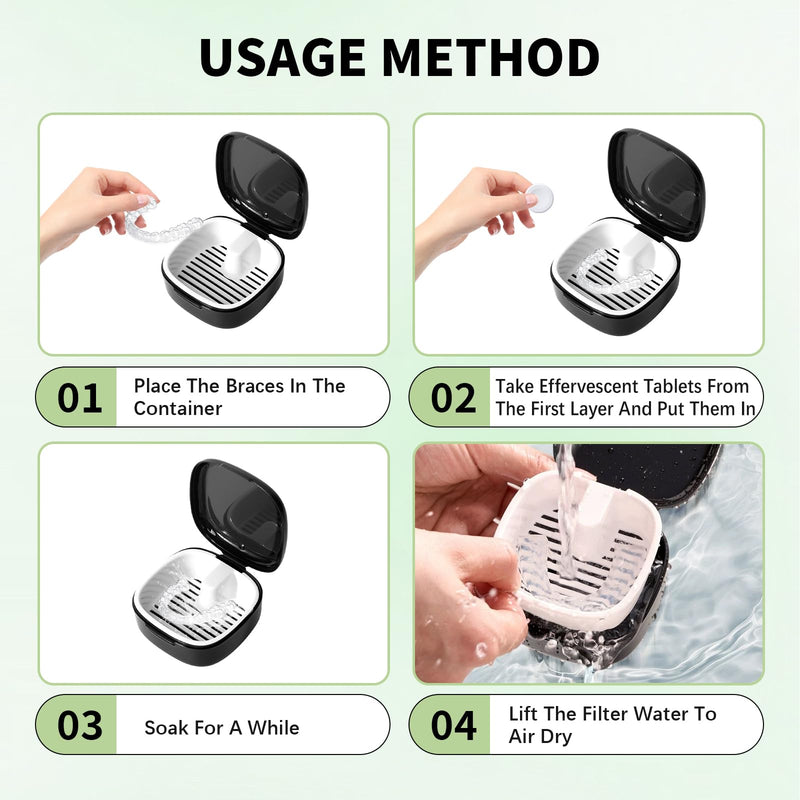 USAGE METHOD

01 Place The Braces In The Container

02 Take Effervescent Tablets From The First Layer And Put Them In

03 Soak For A While

04 Lift The Filter Water To Air Dry