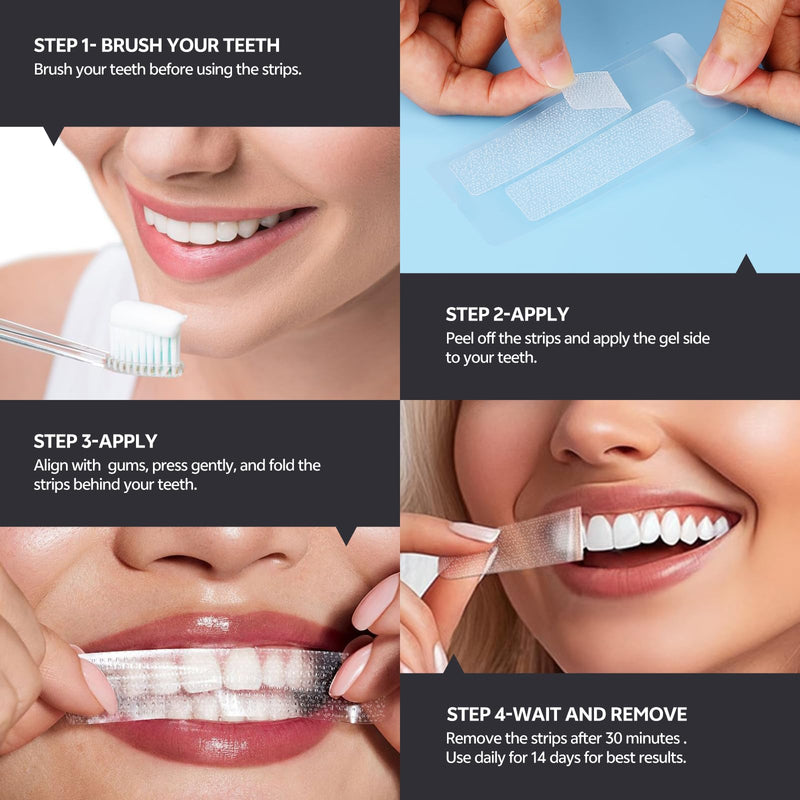 STEP 1- BRUSH YOUR TEETH
Brush your teeth before using the strips.

STEP 2-APPLY
Peel off the strips and apply the gel side to your teeth.

STEP 3-APPLY
Align with gums, press gently, and fold the strips behind your teeth.

STEP 4-WAIT AND REMOVE
Remove the strips after 30 minutes . Use daily for 14 days for best results.