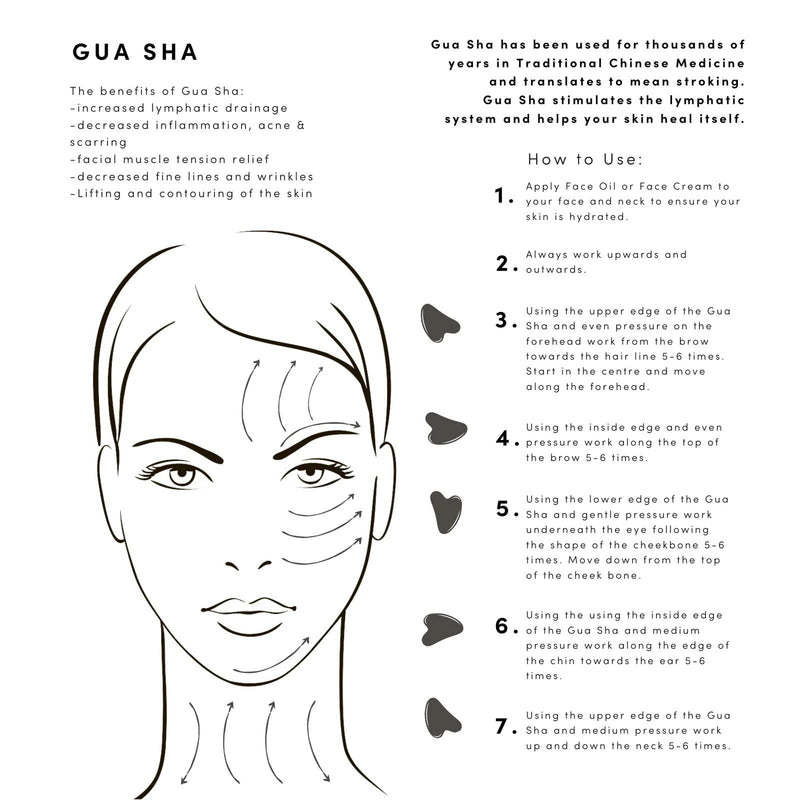 GUA SHA

The benefits of Gua Sha:
-increased lymphatic drainage
-decreased inflammation, acne & scarring
-facial muscle tension relief
-decreased fine lines and wrinkles
-Lifting and contouring of the skin

Gua Sha has been used for thousands of years in Traditional Chinese Medicine and translates to mean stroking. Gua Sha stimulates the lymphatic system and helps your skin heal itself.

How to Use:

1. Apply Face Oil or Face Cream to your face and neck to ensure your skin is hydrated.

2. Always work upwards and outwards.

3. Using the upper edge of the Gua Sha and even pressure on the forehead work from the brow towards the hair line 5-6 times. Start in the centre and move along the forehead.

4. Using the inside edge and even pressure work along the top of the brow 5-6 times.

5. Using the lower edge of the Gua Sha and gentle pressure work underneath the eye following the shape of the cheekbone 5-6 times. Move down from the top of the cheek bone.

6. Using the using the inside edge of the Gua Sha and medium pressure work along the edge of the chin towards the ear 5-6 times.

7. Using the upper edge of the Gua Sha and medium pressure work up and down the neck 5-6 times.