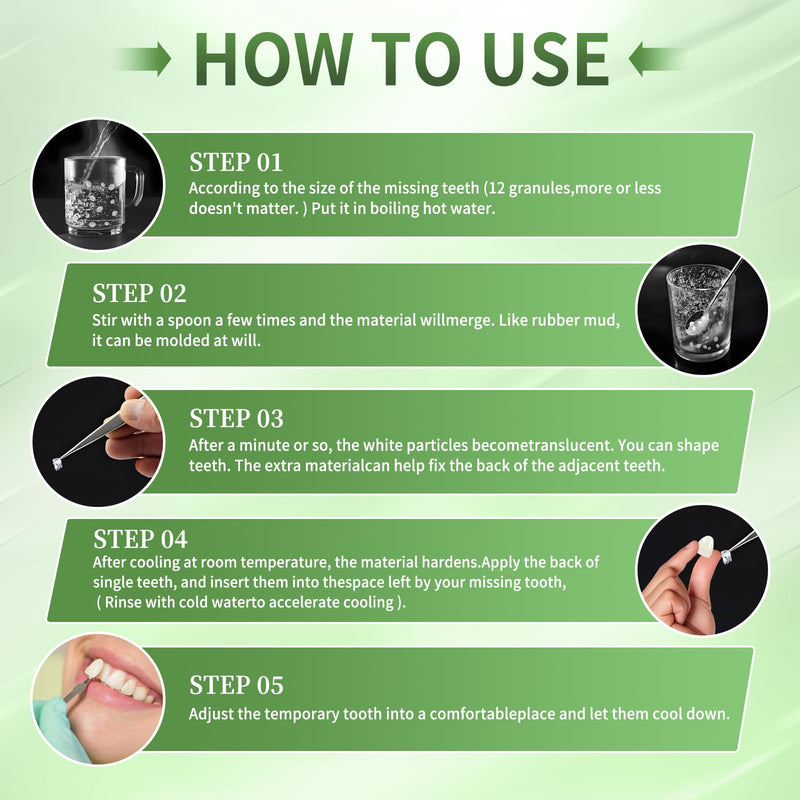 HOW TO USE

STEP 01
According to the size of the missing teeth (12 granules,more or less doesn't matter. ) Put it in boiling hot water.

STEP 02
Stir with a spoon a few times and the material willmerge. Like rubber mud, it can be molded at will.

STEP 03
After a minute or so, the white particles becometranslucent. You can shape teeth. The extra materialcan help fix the back of the adjacent teeth.

STEP 04
After cooling at room temperature, the material hardens.Apply the back of single teeth, and insert them into thespace left by your missing tooth, ( Rinse with cold waterto accelerate cooling ).

STEP 05
Adjust the temporary tooth into a comfortableplace and let them cool down.