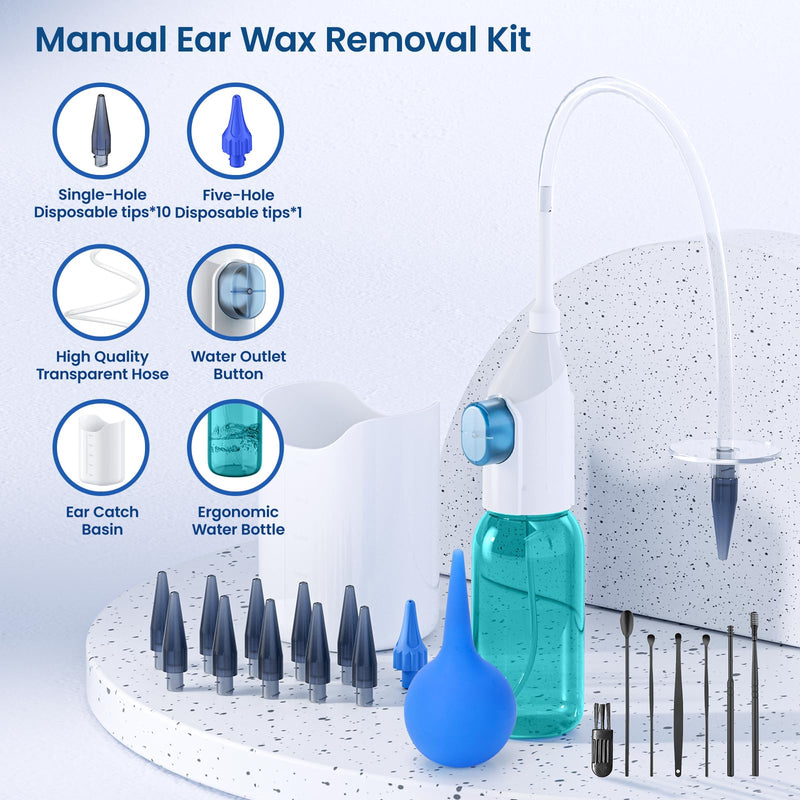 Manual Ear Wax Removal Kit

Single-Hole Disposable tips*10

Five-Hole Disposable tips*1

High Quality Transparent Hose

Water Outlet Button

Ear Catch Basin

Ergonomic Water Bottle