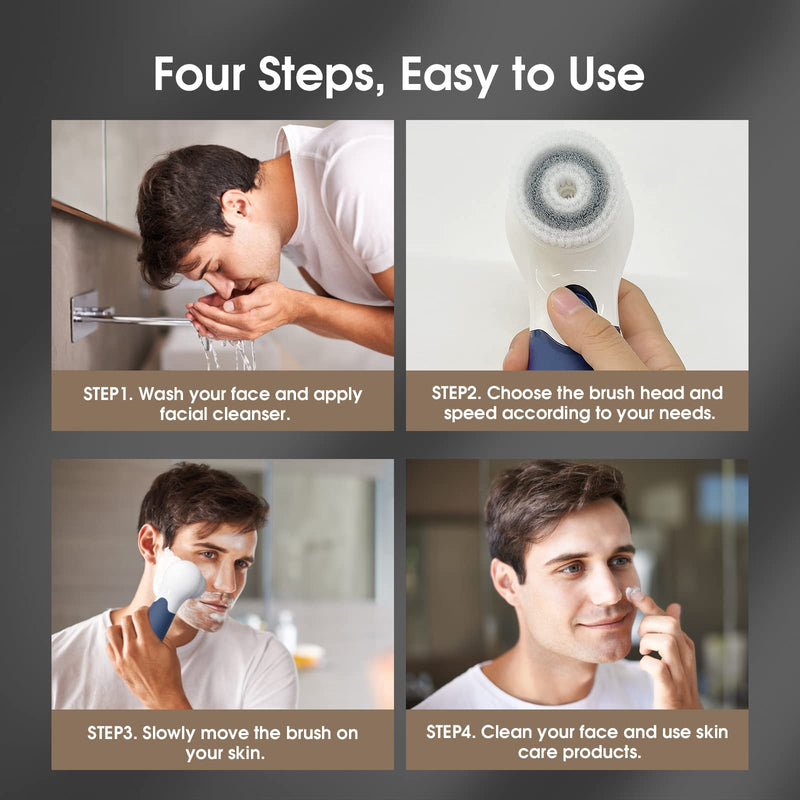 Four Steps, Easy to Use

STEP1. Wash your face and apply facial cleanser.

STEP2. Choose the brush head and speed according to your needs.

STEP3. Slowly move the brush on your skin.

STEP4. Clean your face and use skin care products.