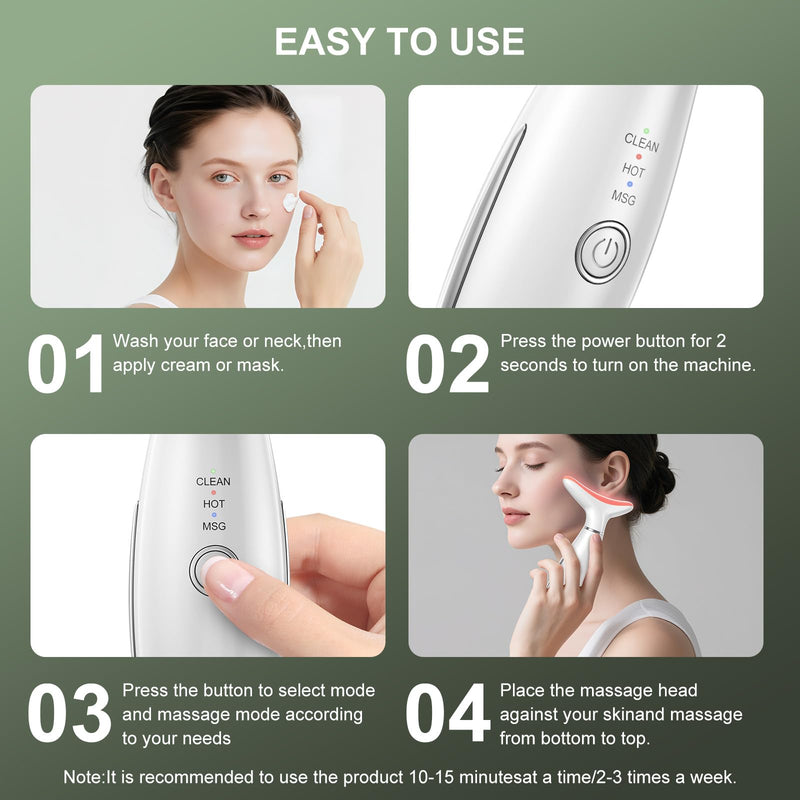 EASY TO USE

CLEAN
HOT
MSG

01 Wash your face or neck,then apply cream or mask.

02 Press the power button for 2 seconds to turn on the machine.

CLEAN
HOT
MSG

03 Press the button to select mode and massage mode according to your needs

04 Place the massage head against your skinand massage from bottom to top.

Note:It is recommended to use the product 10-15 minutesat a time/2-3 times a week.