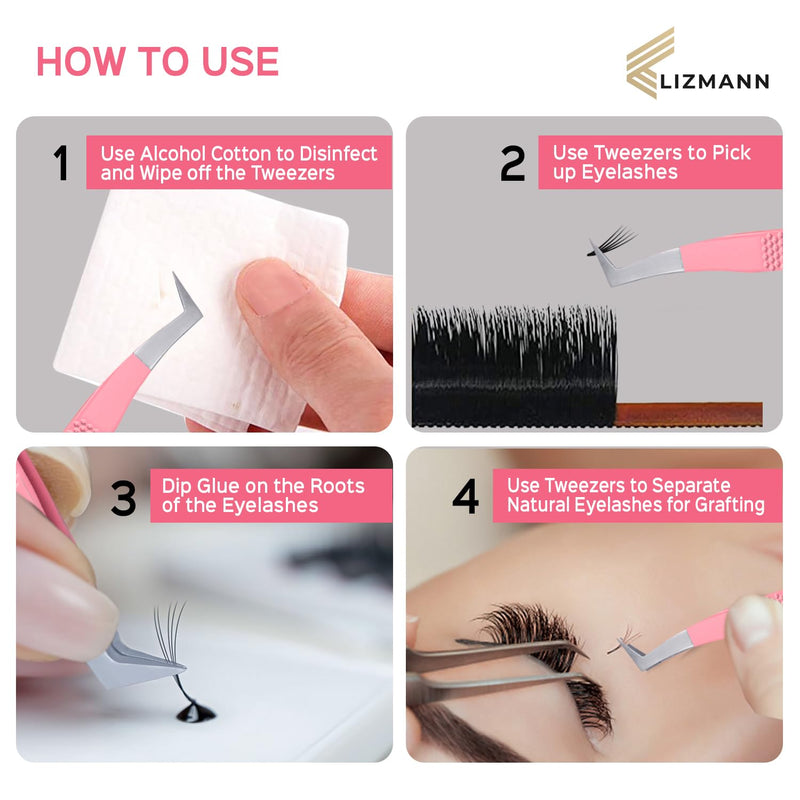 HOW TO USE

LIZMANN

1 Use Alcohol Cotton to Disinfect and Wipe off the Tweezers

2 Use Tweezers to Pick up Eyelashes

3 Dip Glue on the Roots of the Eyelashes

4 Use Tweezers to Separate Natural Eyelashes for Grafting