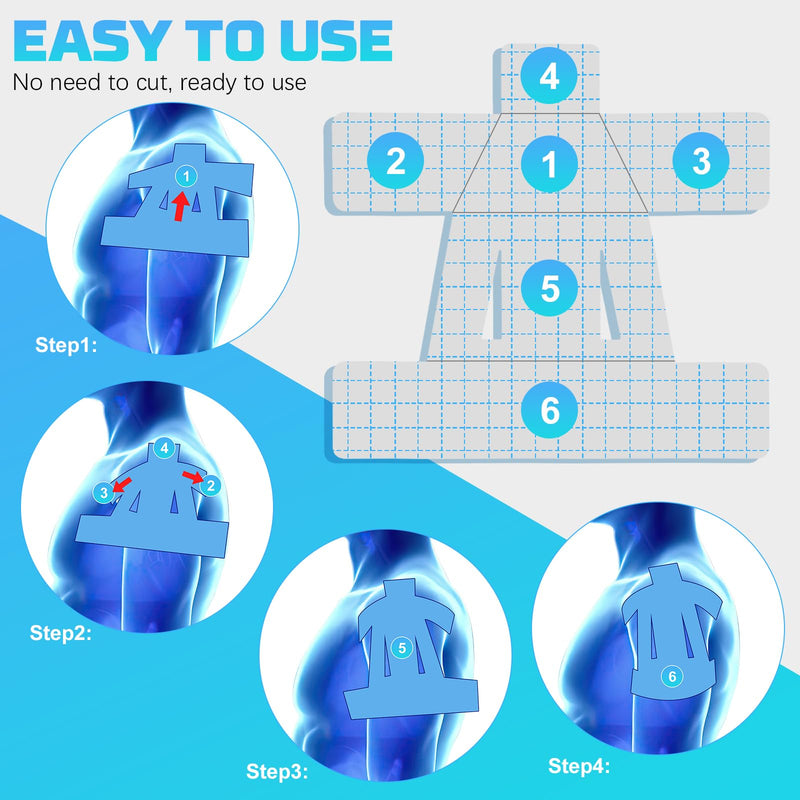 EASY TO USE
No need to cut, ready to use

4
2
1
3
5
6

1
Step1:

4
3
2
Step2:

5
Step3:

6
Step4: