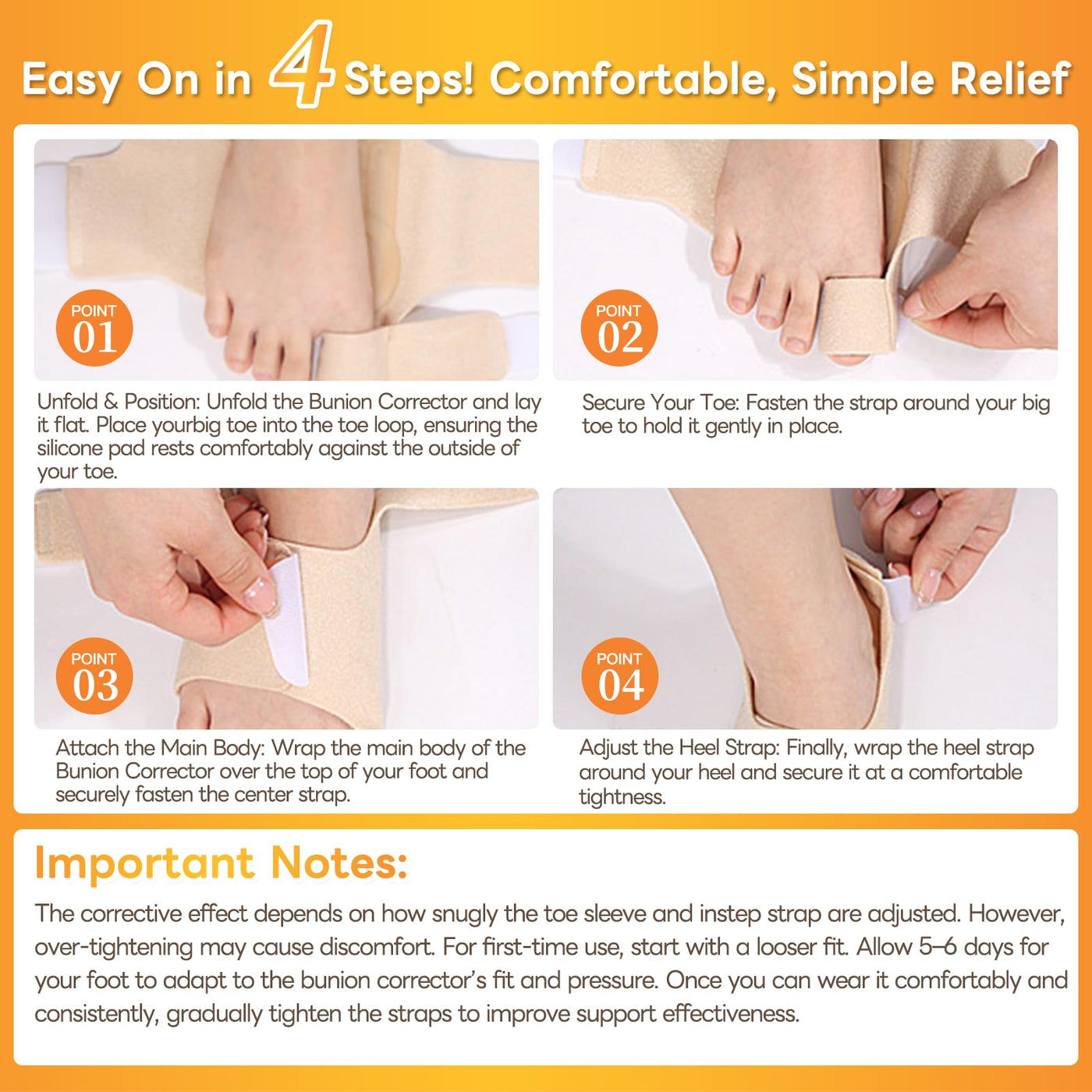 Easy On in 4 Steps! Comfortable, Simple Relief

POINT 01

Unfold & Position: Unfold the Bunion Corrector and lay it flat. Place yourbig toe into the toe loop, ensuring the silicone pad rests comfortably against the outside of your toe.

POINT 02

Secure Your Toe: Fasten the strap around your big toe to hold it gently in place.

POINT 03

Attach the Main Body: Wrap the main body of the Bunion Corrector over the top of your foot and securely fasten the center strap.

POINT 04

Adjust the Heel Strap: Finally, wrap the heel strap around your heel and secure it at a comfortable tightness.

Important Notes:

The corrective effect depends on how snugly the toe sleeve and instep strap are adjusted. However, over-tightening may cause discomfort. For first-time use, start with a looser fit. Allow 5–6 days for your foot to adapt to the bunion corrector's fit and pressure. Once you can wear it comfortably and consistently, gradually tighten the straps to improve support effectiveness.