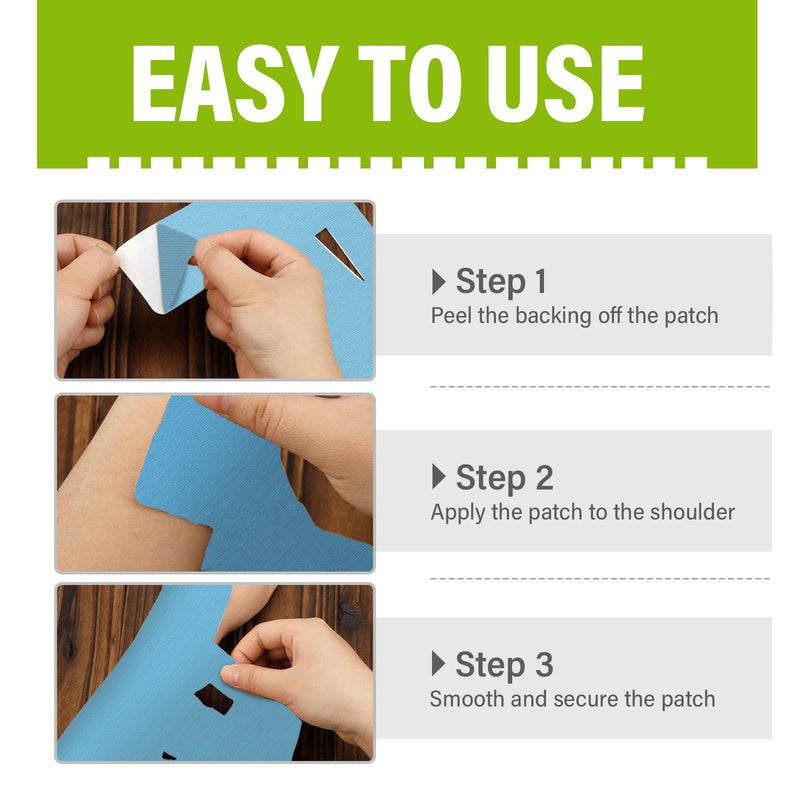 EASY TO USE

Step 1
Peel the backing off the patch

Step 2
Apply the patch to the shoulder

Step 3
Smooth and secure the patch